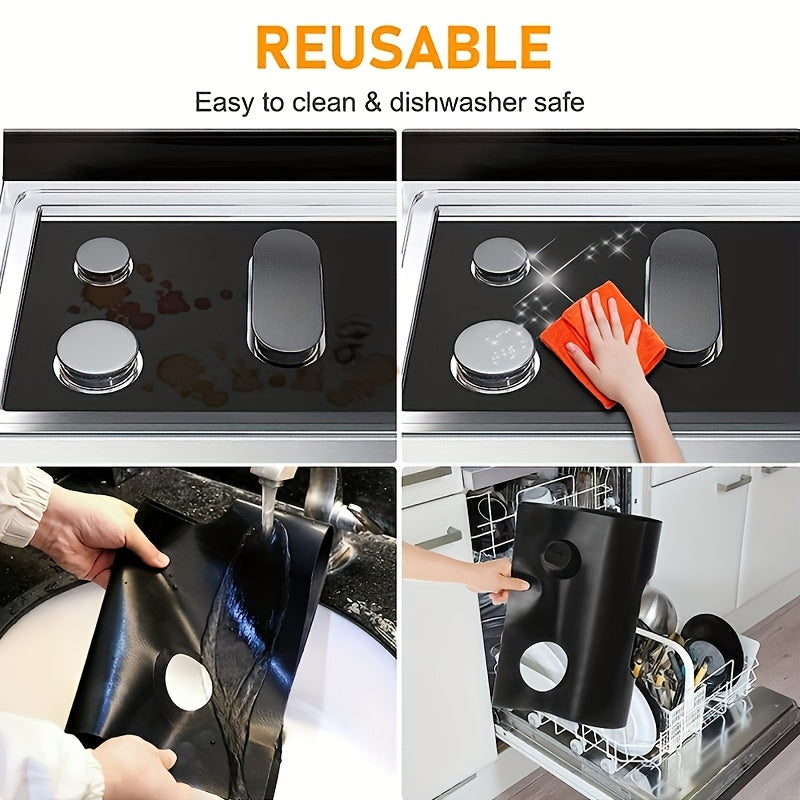 REUSABLE

Easy to clean & dishwasher safe