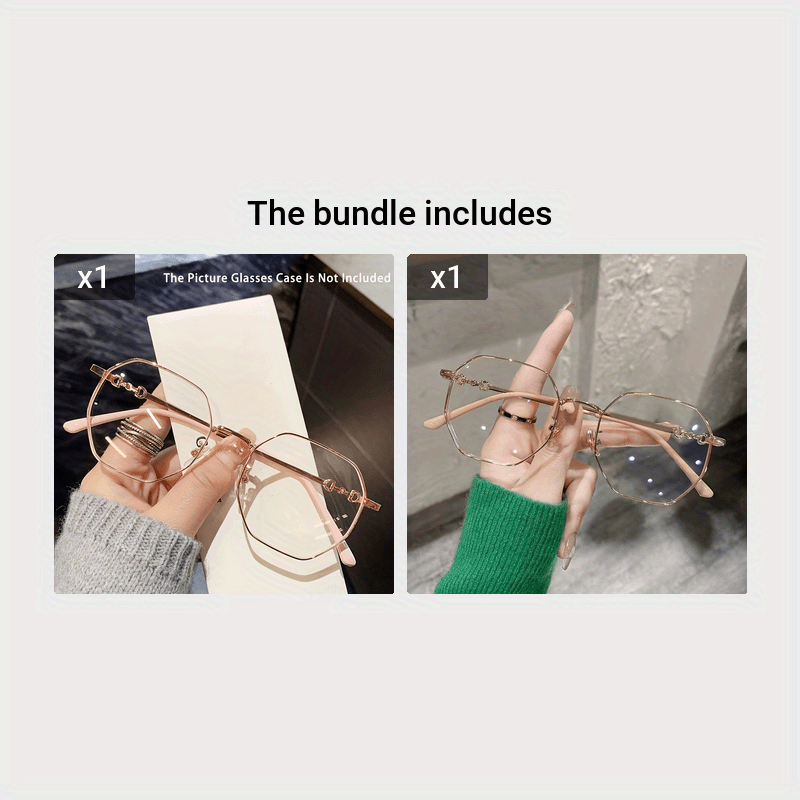 The bundle includes

x1

The Picture Glasses Case Is Not Included

x1