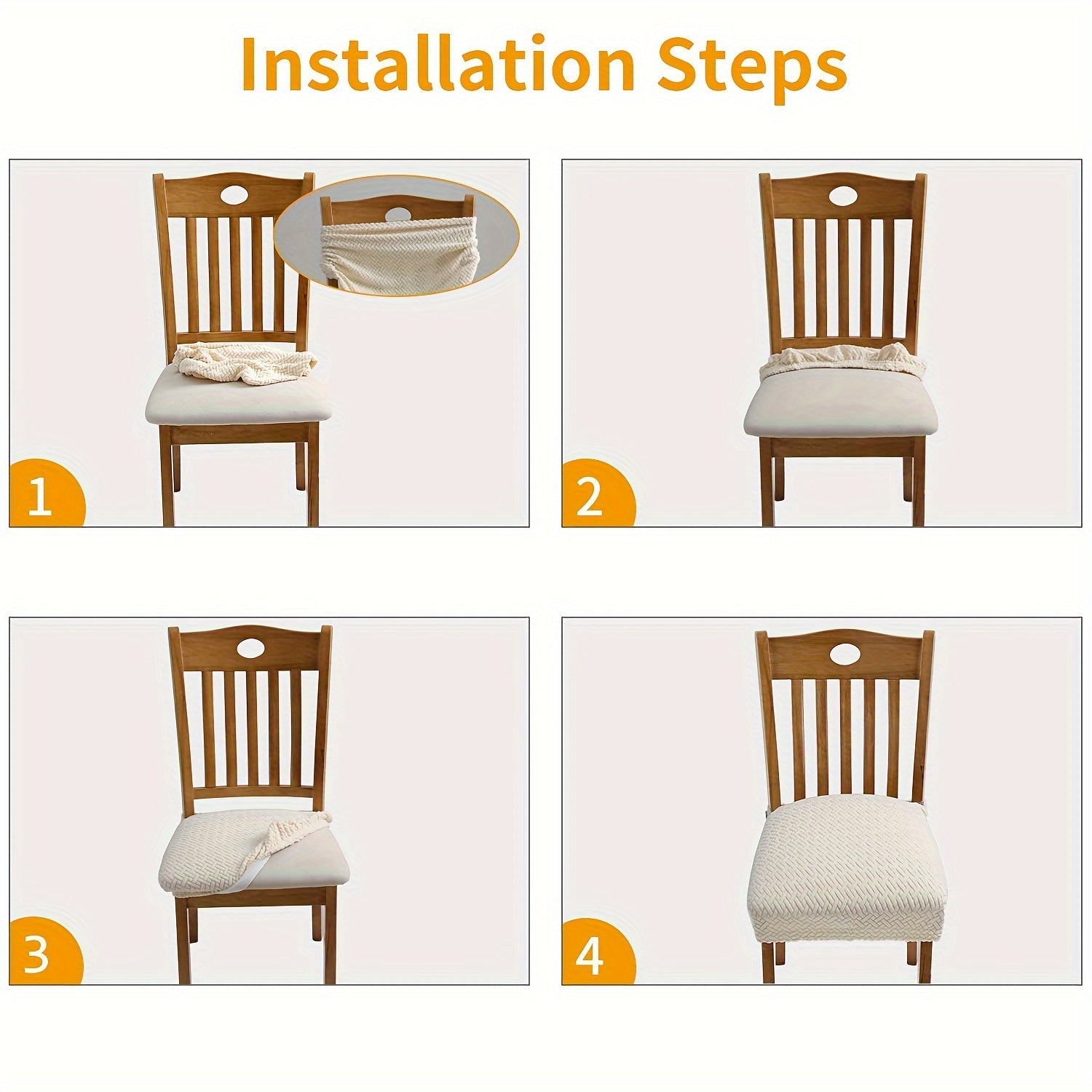 Installation Steps

1

2

3

4