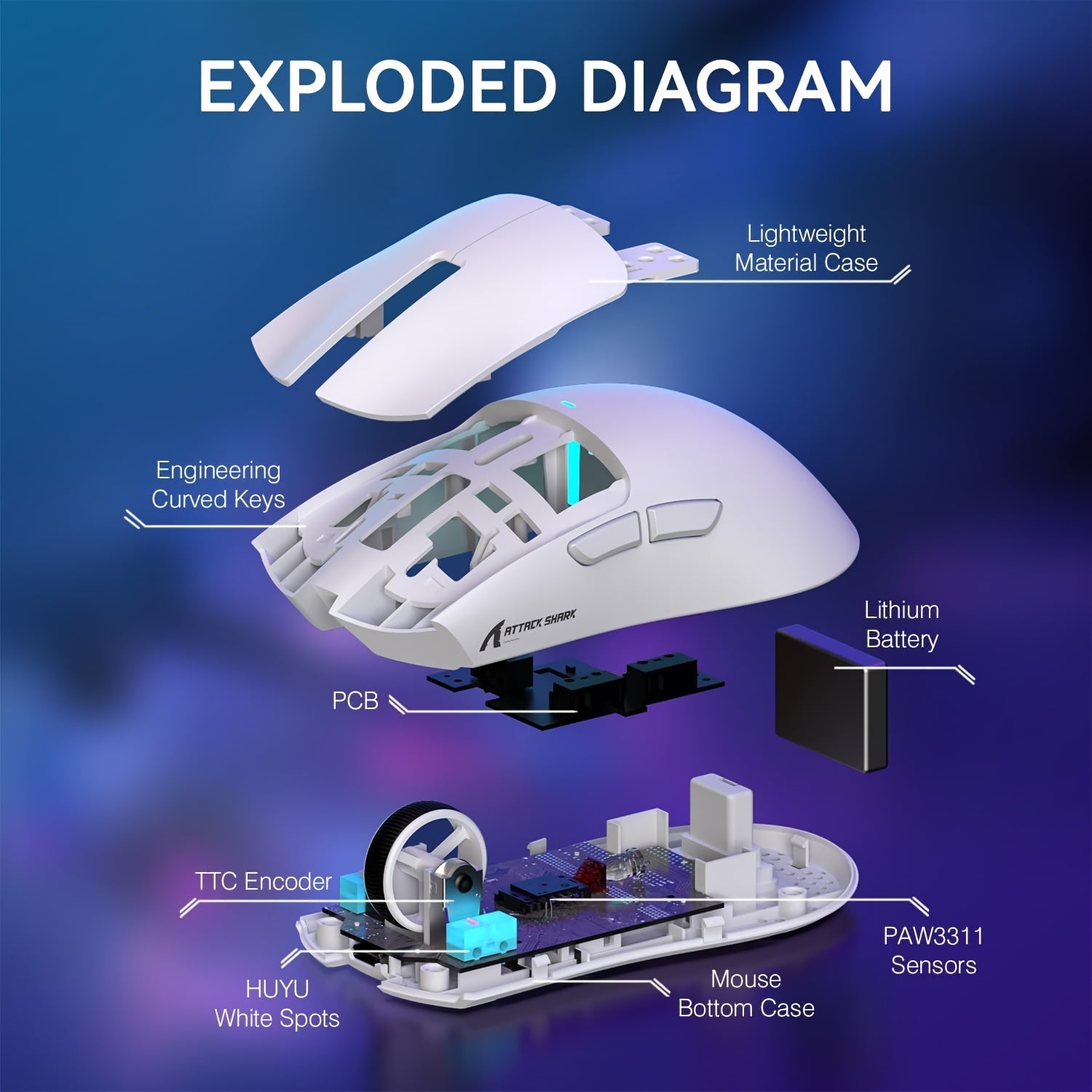 EXPLODED DIAGRAM

Lightweight Material Case

Engineering Curved Keys

ATTACK SHARK

Lithium Battery

PCB

TTC Encoder

PAW3311 Sensors

HUYU White Spots

Mouse Bottom Case