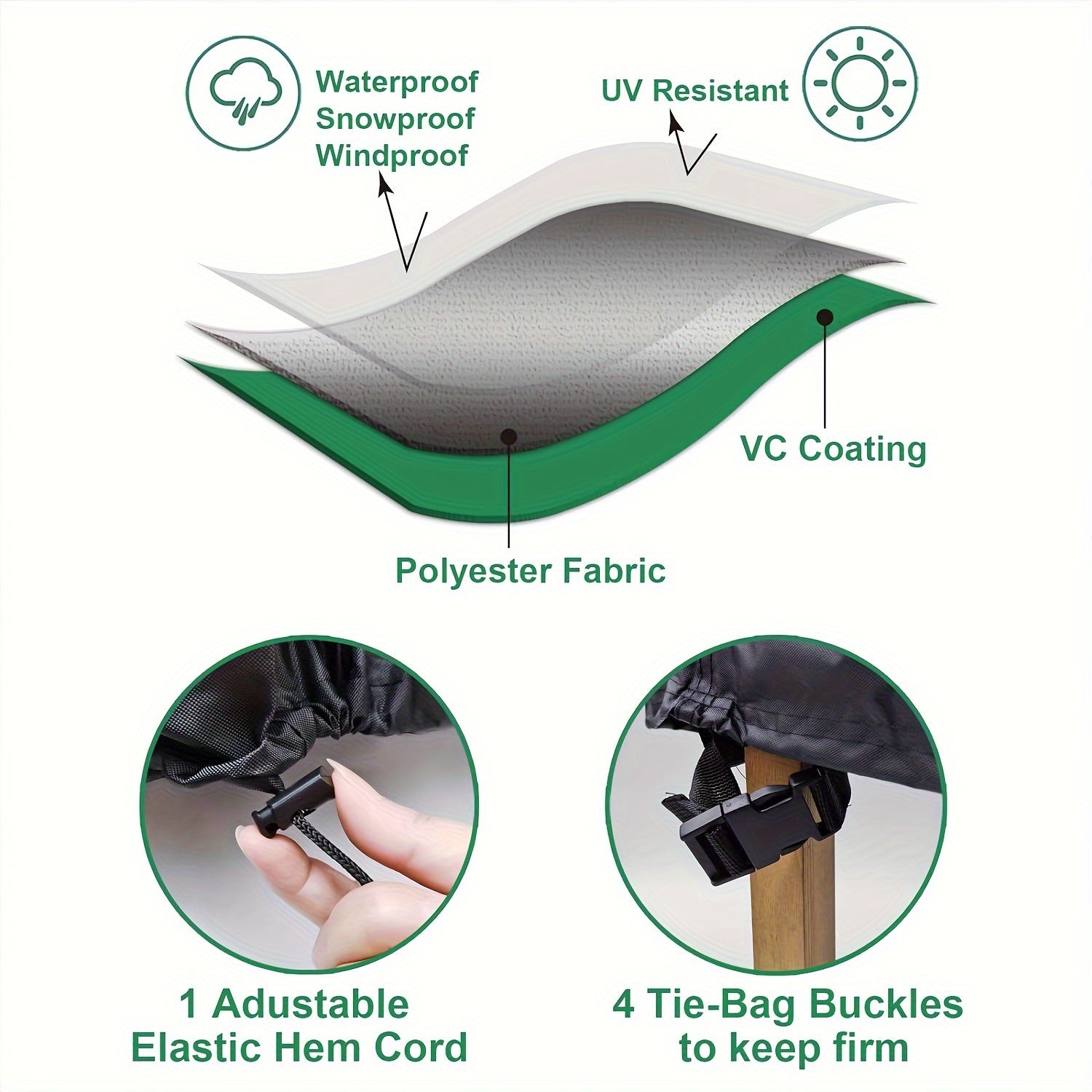 Waterproof
Snowproof
Windproof

UV Resistant

VC Coating

Polyester Fabric

1 Adustable
Elastic Hem Cord

4 Tie-Bag Buckles
to keep firm