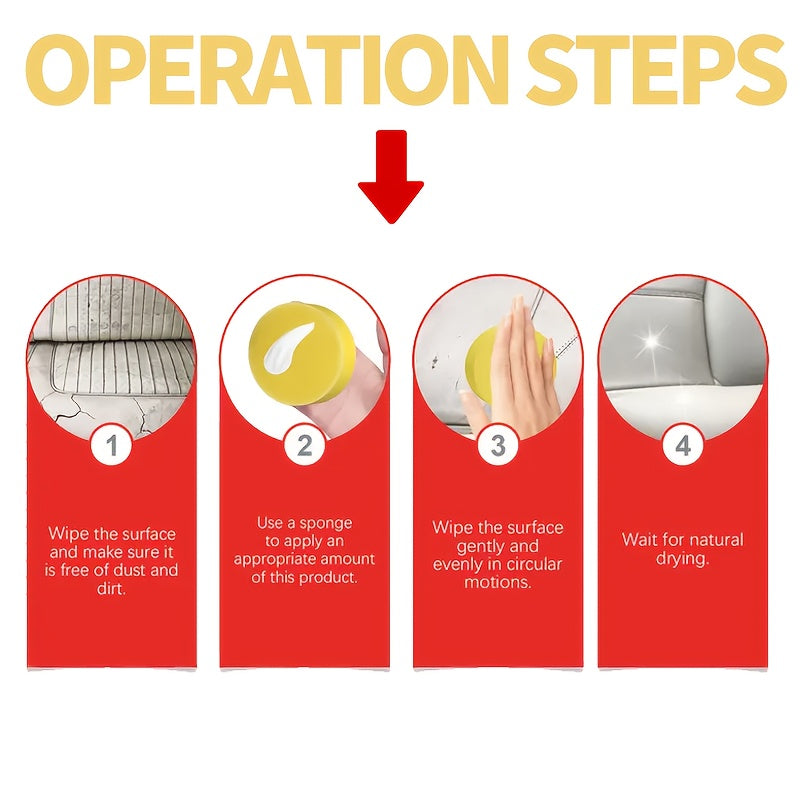 OPERATION STEPS

1

Wipe the surface and make sure it is free of dust and dirt.

2

Use a sponge to apply an appropriate amount of this product.

3

Wipe the surface gently and evenly in circular motions.

4

Wait for natural drying.