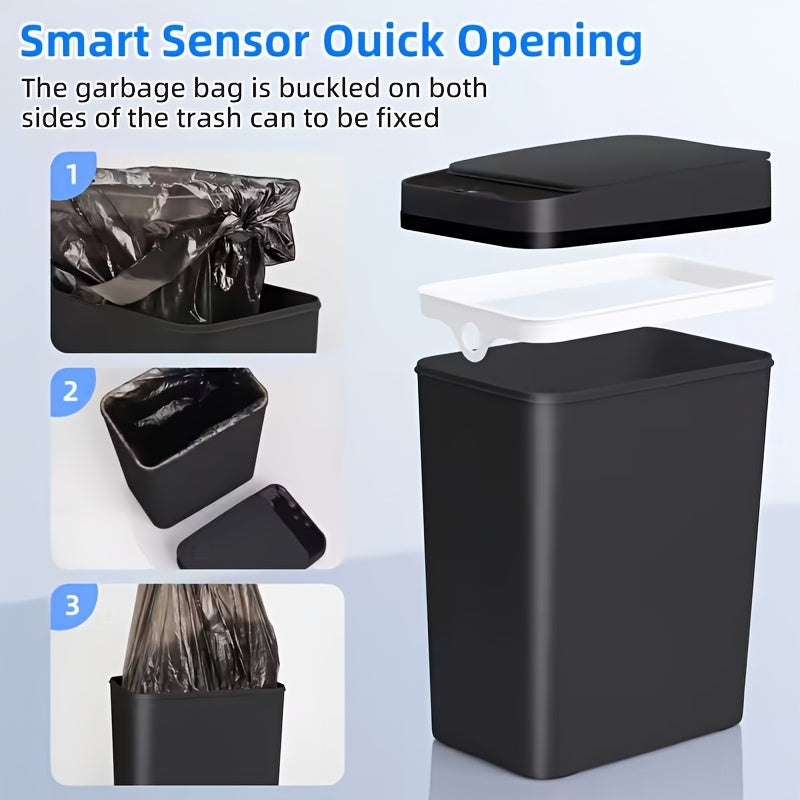 Smart Sensor Ouick Opening

The garbage bag is buckled on both sides of the trash can to be fixed

1

2

3