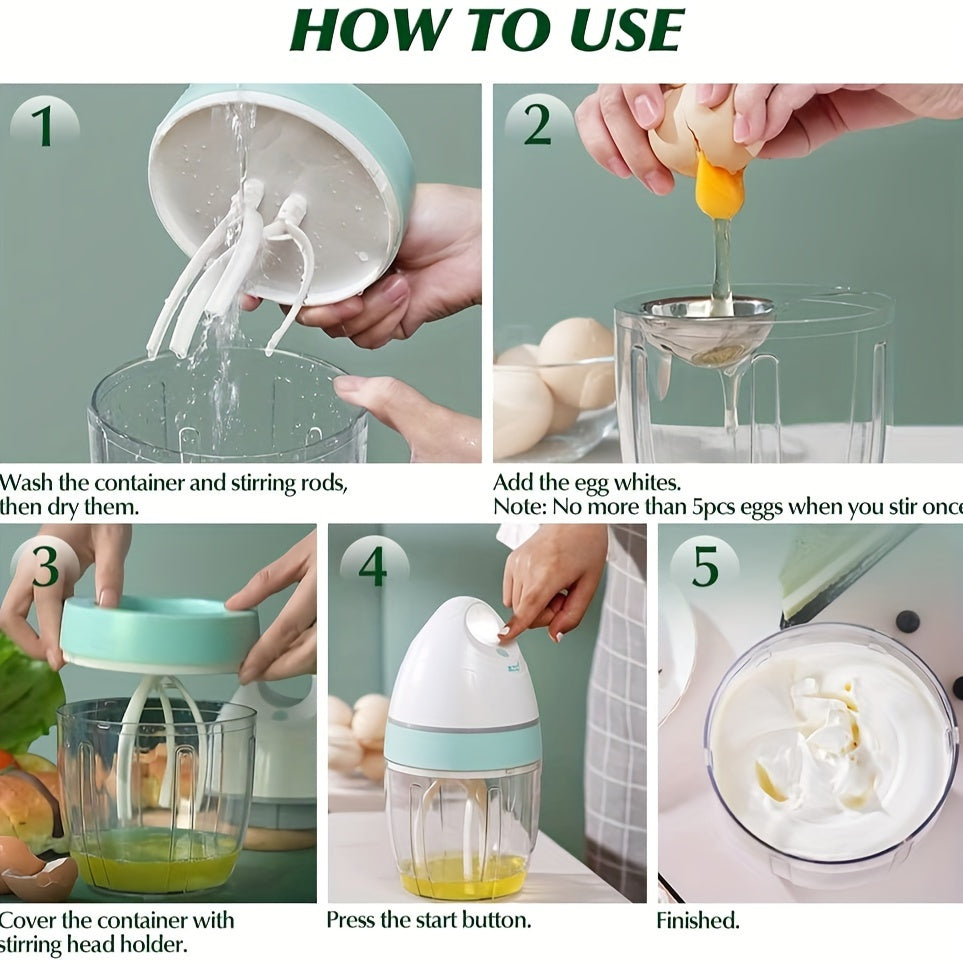 HOW TO USE

1

Wash the container and stirring rods, then dry them.

2

Add the egg whites.
Note: No more than 5pcs eggs when you stir once

3

Cover the container with stirring head holder.

4

Press the start button.

5

Finished.