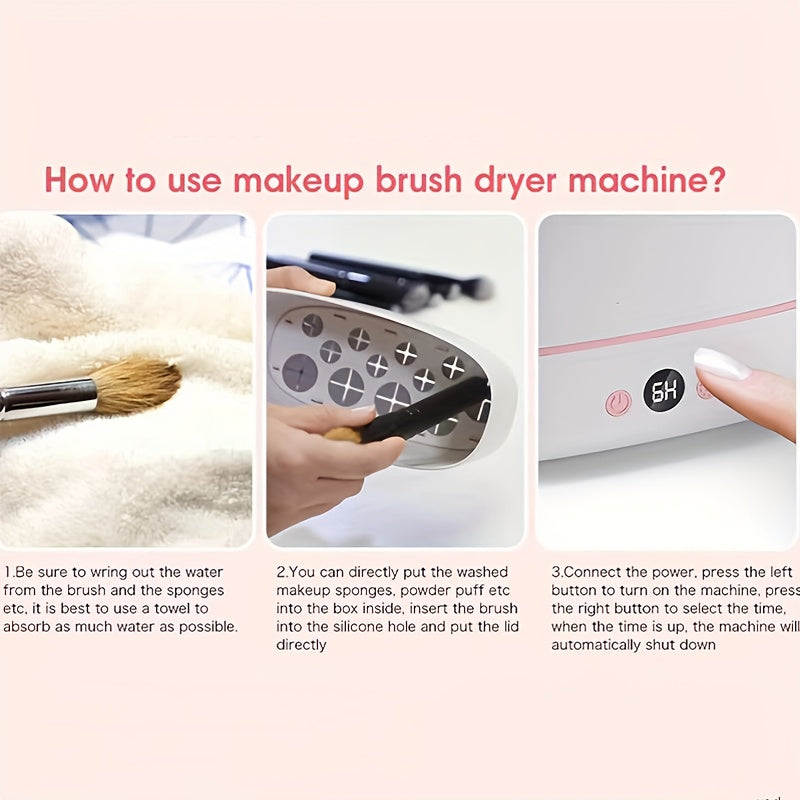 How to use makeup brush dryer machine?

6H

1.Be sure to wring out the water from the brush and the sponges etc, it is best to use a towel to absorb as much water as possible.

2.You can directly put the washed makeup sponges, powder puff etc into the box inside, insert the brush into the silicone hole and put the lid directly

3.Connect the power, press the left button to turn on the machine, press the right button to select the time, when the time is up, the machine will automatically shut down