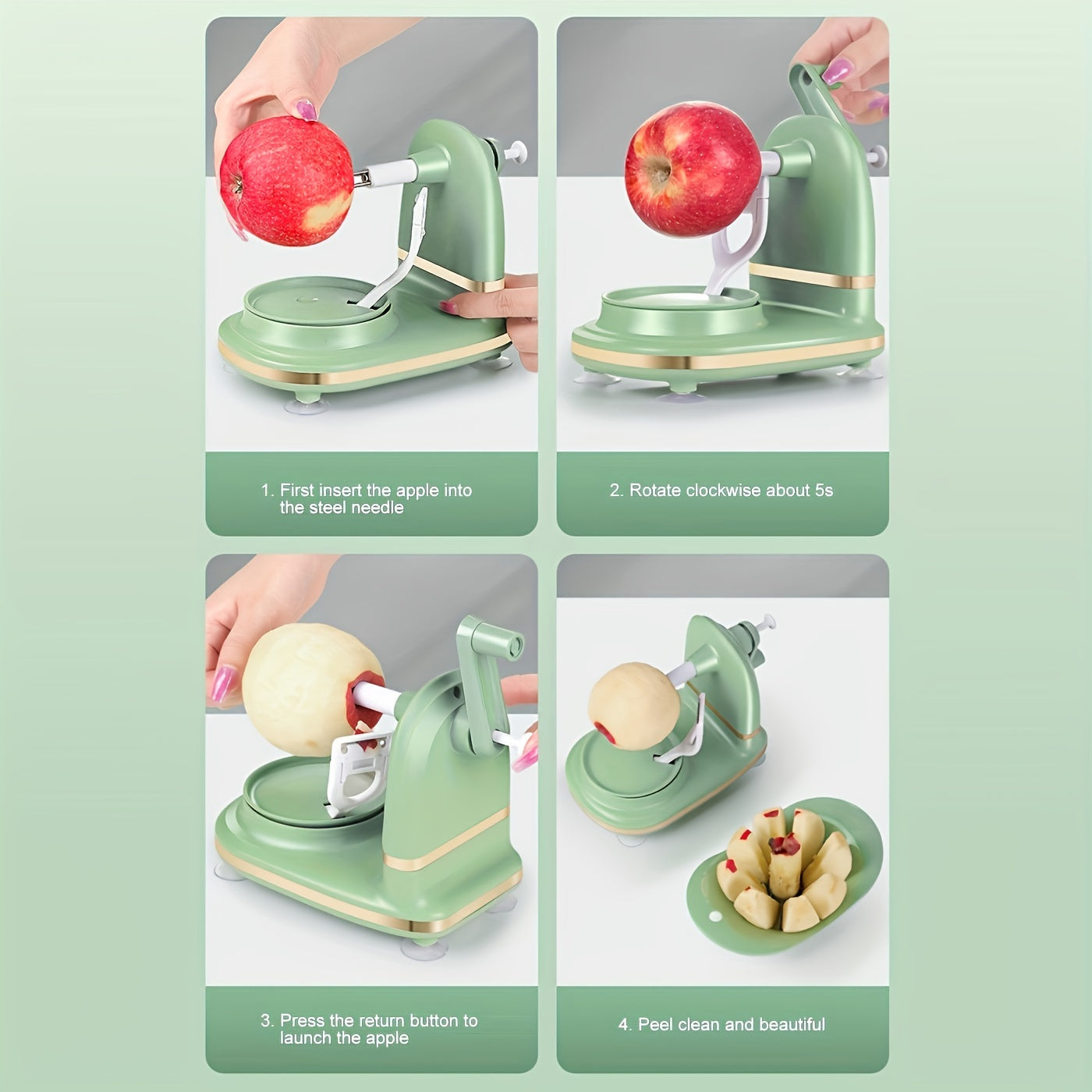 1. First insert the apple into the steel needle

2. Rotate clockwise about 5s

3. Press the return button to launch the apple

4. Peel clean and beautiful