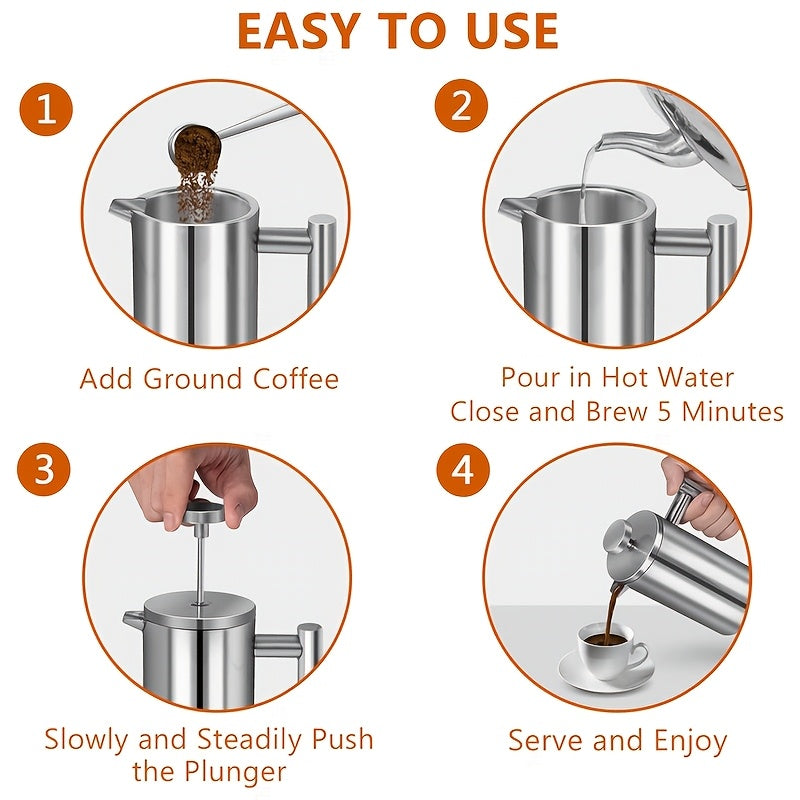 EASY TO USE

1

Add Ground Coffee

2

Pour in Hot Water
Close and Brew 5 Minutes

3

Slowly and Steadily Push the Plunger

4

Serve and Enjoy