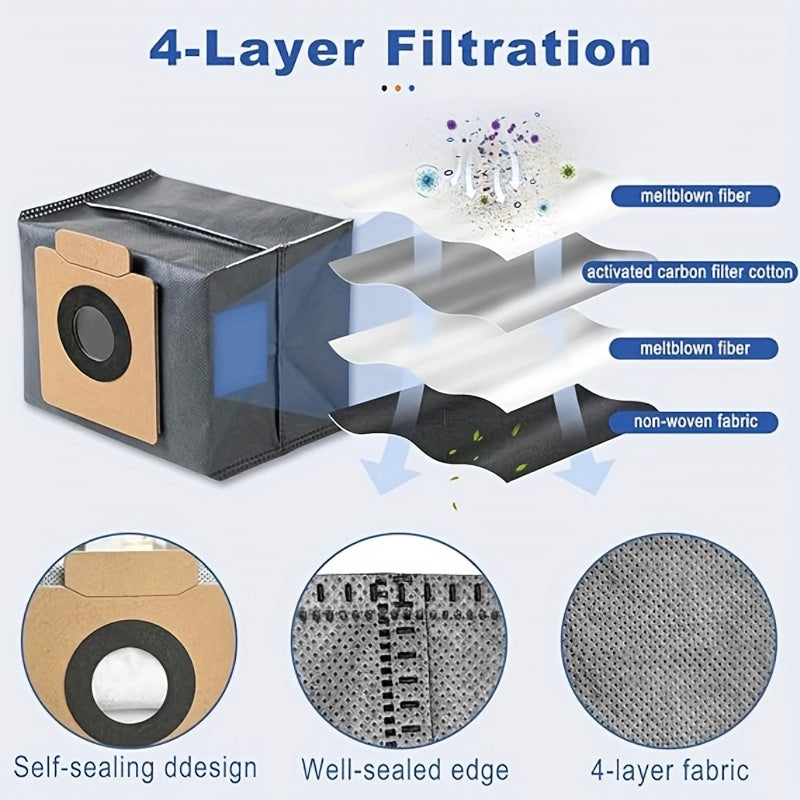 4-Layer Filtration

meltblown fiber

activated carbon filter cotton

meltblown fiber

non-woven fabric

Self-sealing ddesign

Well-sealed edge

4-layer fabric