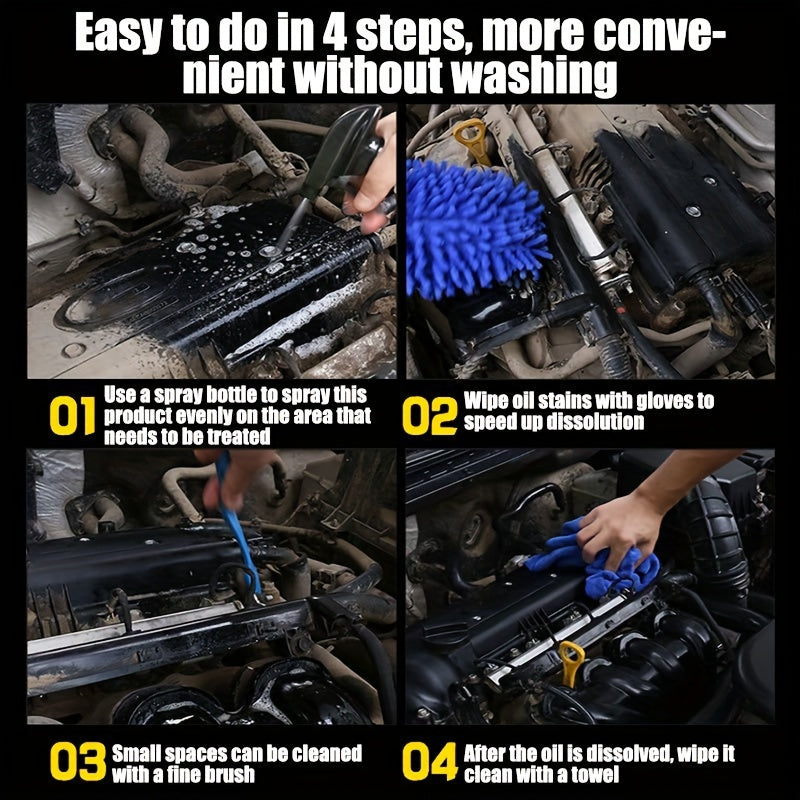 Easy to do in 4 steps, more convenient without washing

01 Use a spray bottle to spray this product evenly on the area that needs to be treated

02 Wipe oil stains with gloves to speed up dissolution

03 Small spaces can be cleaned with a fine brush

04 After the oil is dissolved, wipe it clean with a towel