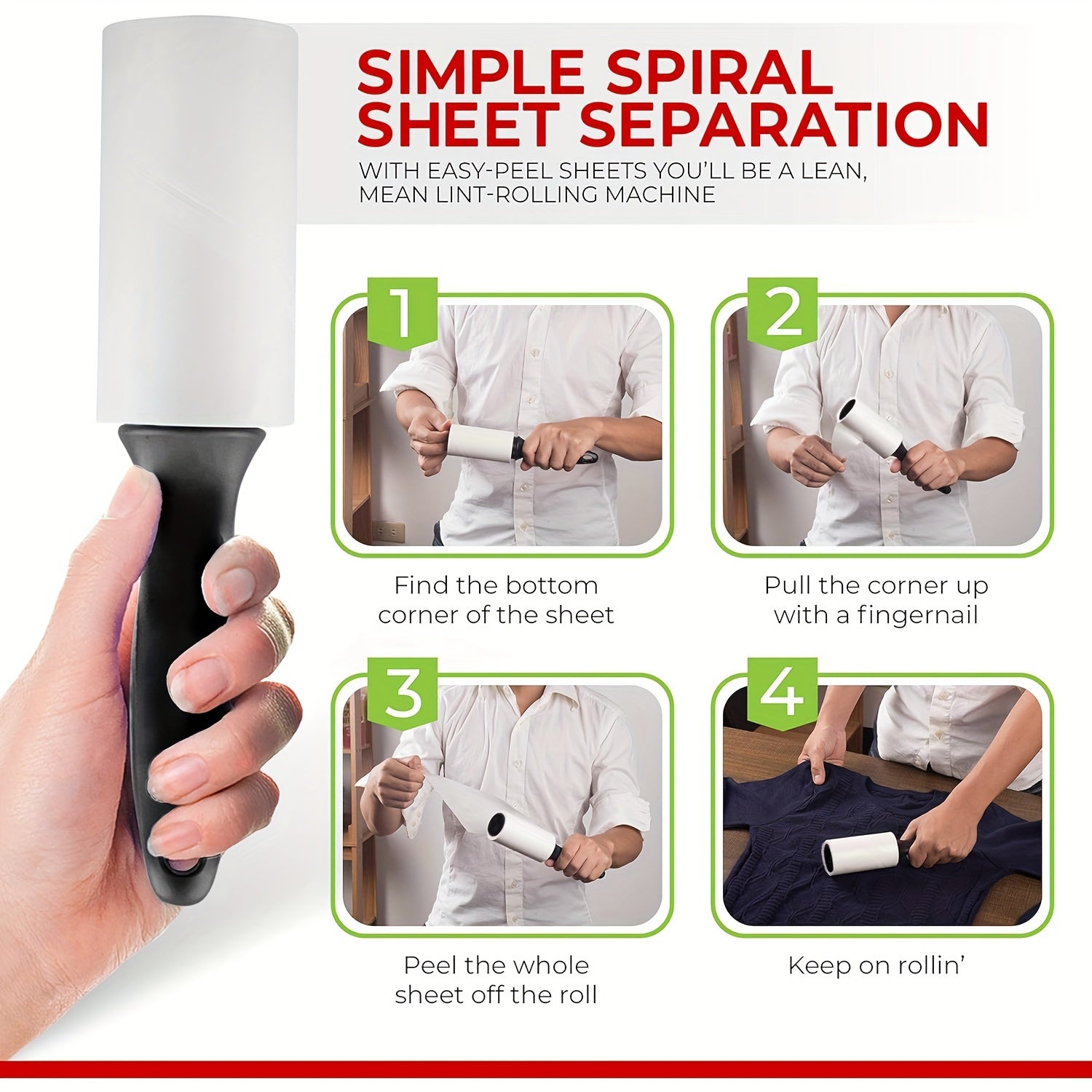 SIMPLE SPIRAL SHEET SEPARATION

WITH EASY-PEEL SHEETS YOU'LL BE A LEAN, MEAN LINT-ROLLING MACHINE

1

Find the bottom corner of the sheet

2

Pull the corner up with a fingernail

3

Peel the whole sheet off the roll

4

Keep on rollin'