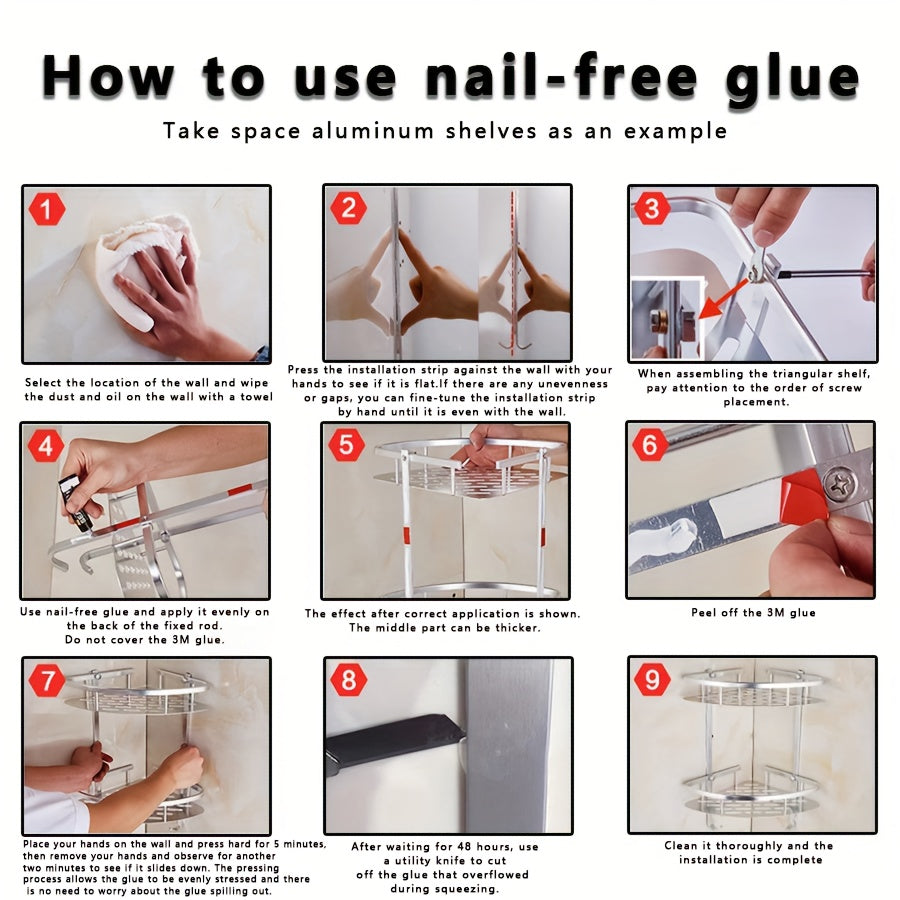 How to use nail-free glue

Take space aluminum shelves as an example

1

Select the location of the wall and wipe the dust and oil on the wall with a towel

2

Press the installation strip against the wall with your hands to see if it is flat.If there are any unevenness or gaps, you can fine-tune the installation strip by hand until it is even with the wall.

3

When assembling the triangular shelf, pay attention to the order of screw placement.

4

Use nail-free glue and apply it evenly on the back of the fixed rod. Do not cover the 3M glue.

5

The effect after correct application is shown. The middle part can be thicker.

6

Peel off the 3M glue

7

Place your hands on the wall and press hard for 5 minutes, then remove your hands and observe for another two minutes to see if it slides down. The pressing process allows the glue to be evenly stressed and there is no need to worry about the glue spilling out.

8

After waiting for 48 hours, use a utility knife to cut off the glue that overflowed during squeezing.

9

Clean it thoroughly and the installation is complete