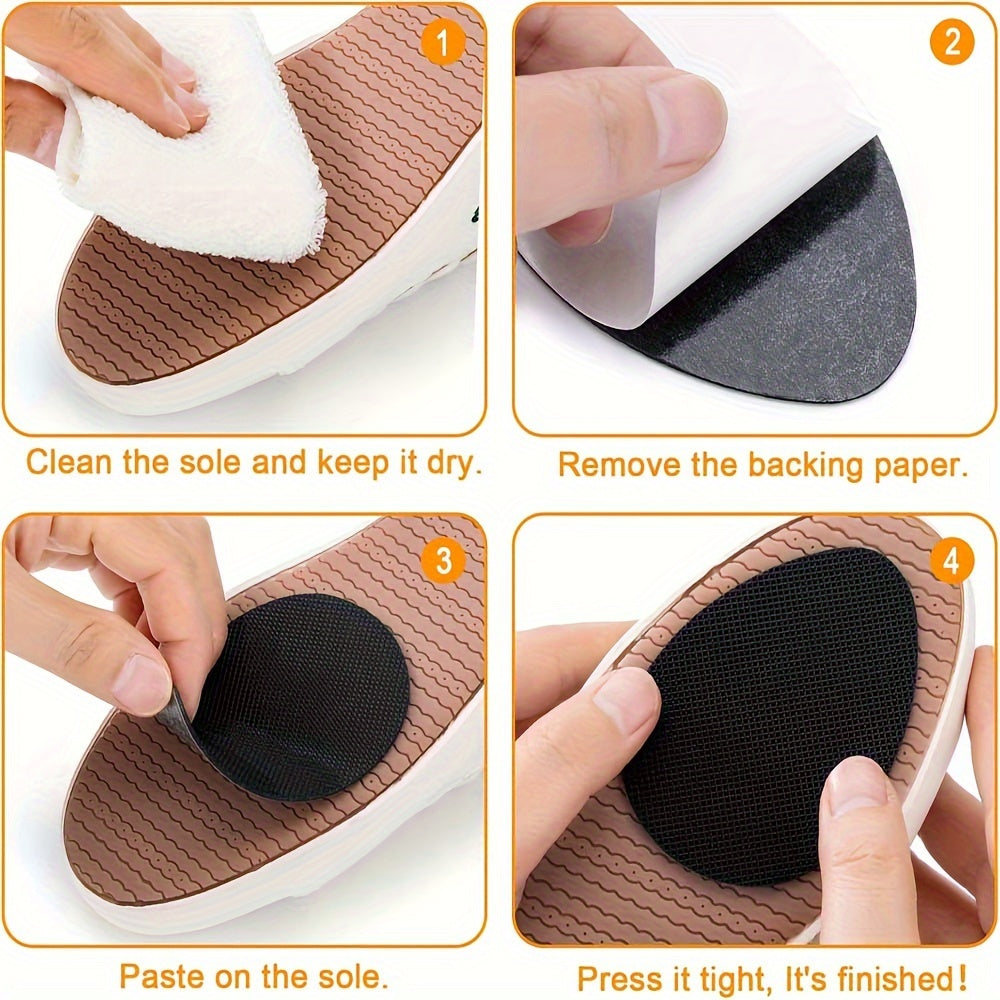 1

Clean the sole and keep it dry.

2

Remove the backing paper.

3

Paste on the sole.

4

Press it tight, It's finished!