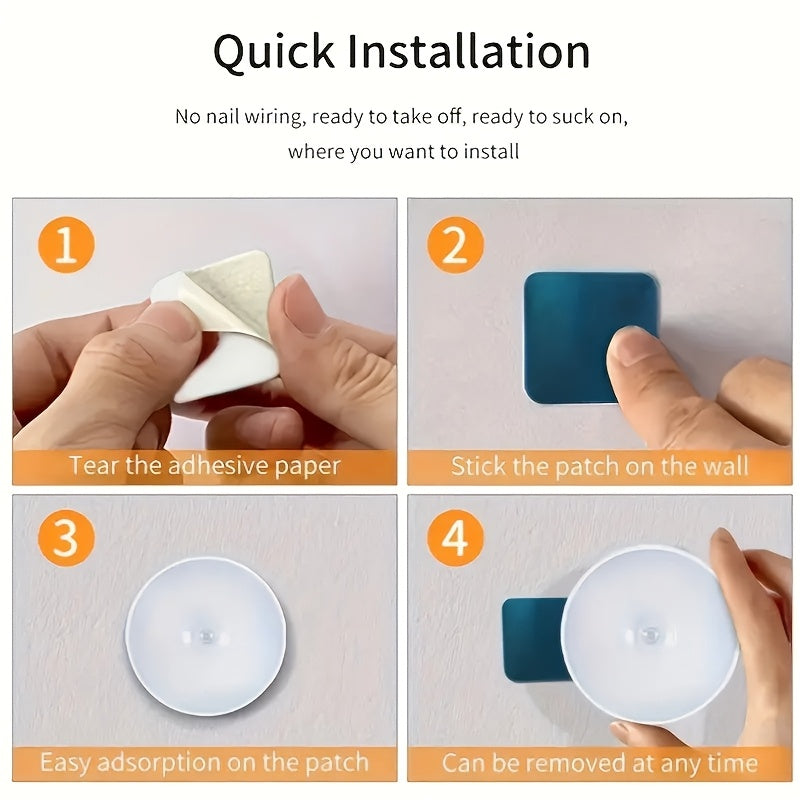 Quick Installation

No nail wiring, ready to take off, ready to suck on, where you want to install

1
Tear the adhesive paper

2
Stick the patch on the wall

3
Easy adsorption on the patch

4
Can be removed at any time