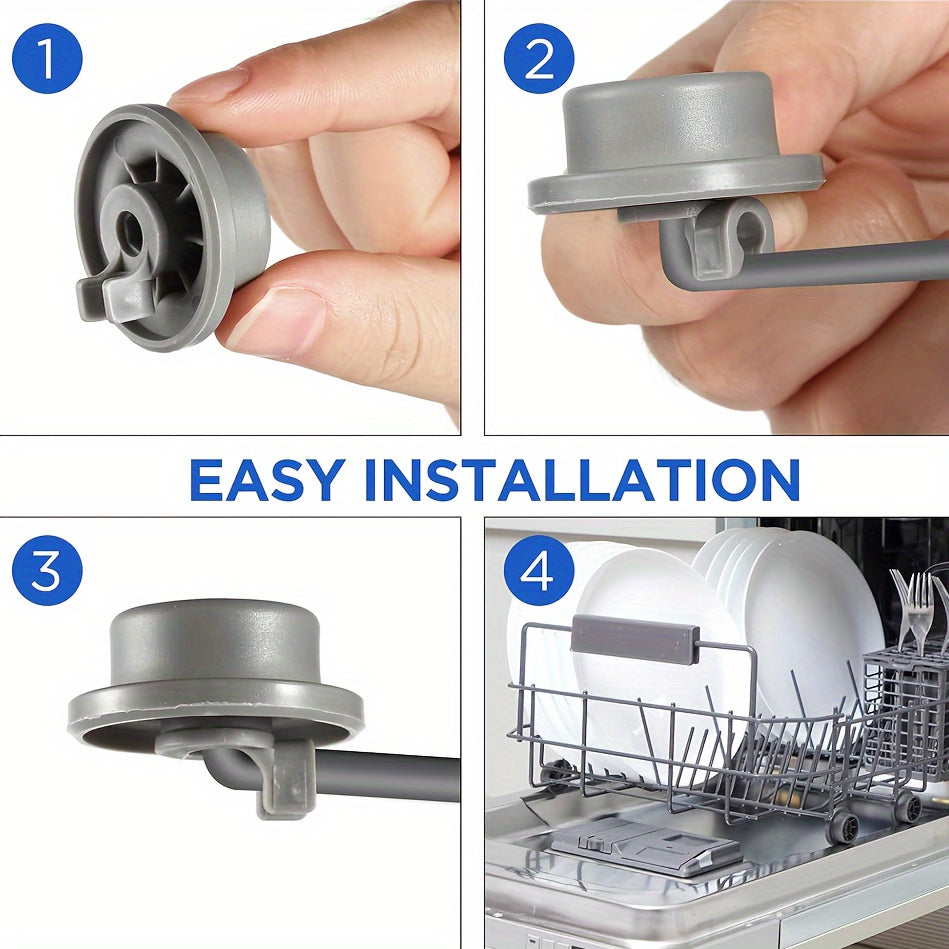 1

2

EASY INSTALLATION

3

4