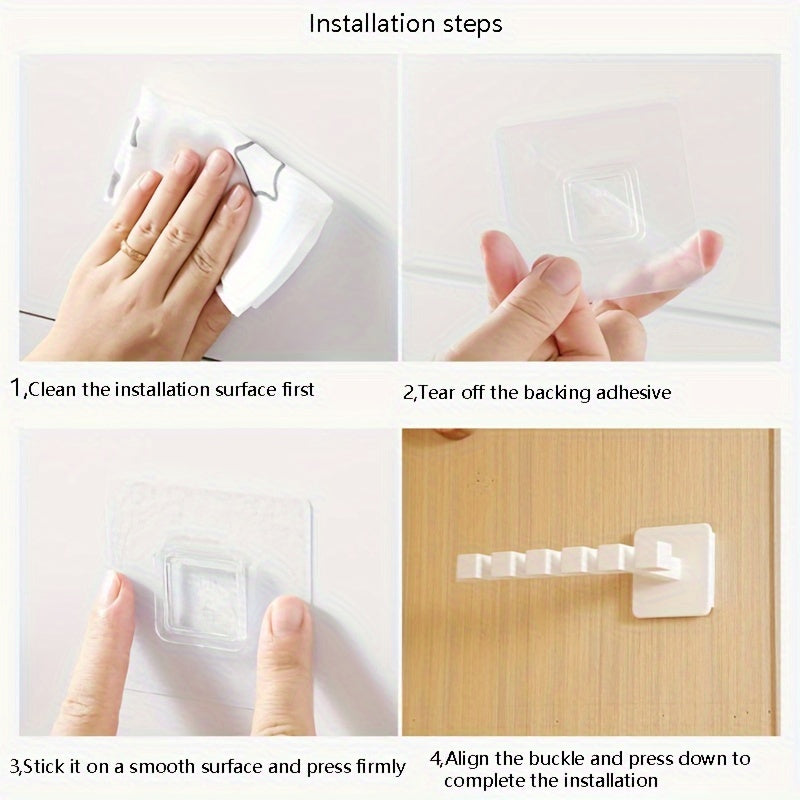 Installation steps

1,Clean the installation surface first

2,Tear off the backing adhesive

3,Stick it on a smooth surface and press firmly

4,Align the buckle and press down to complete the installation