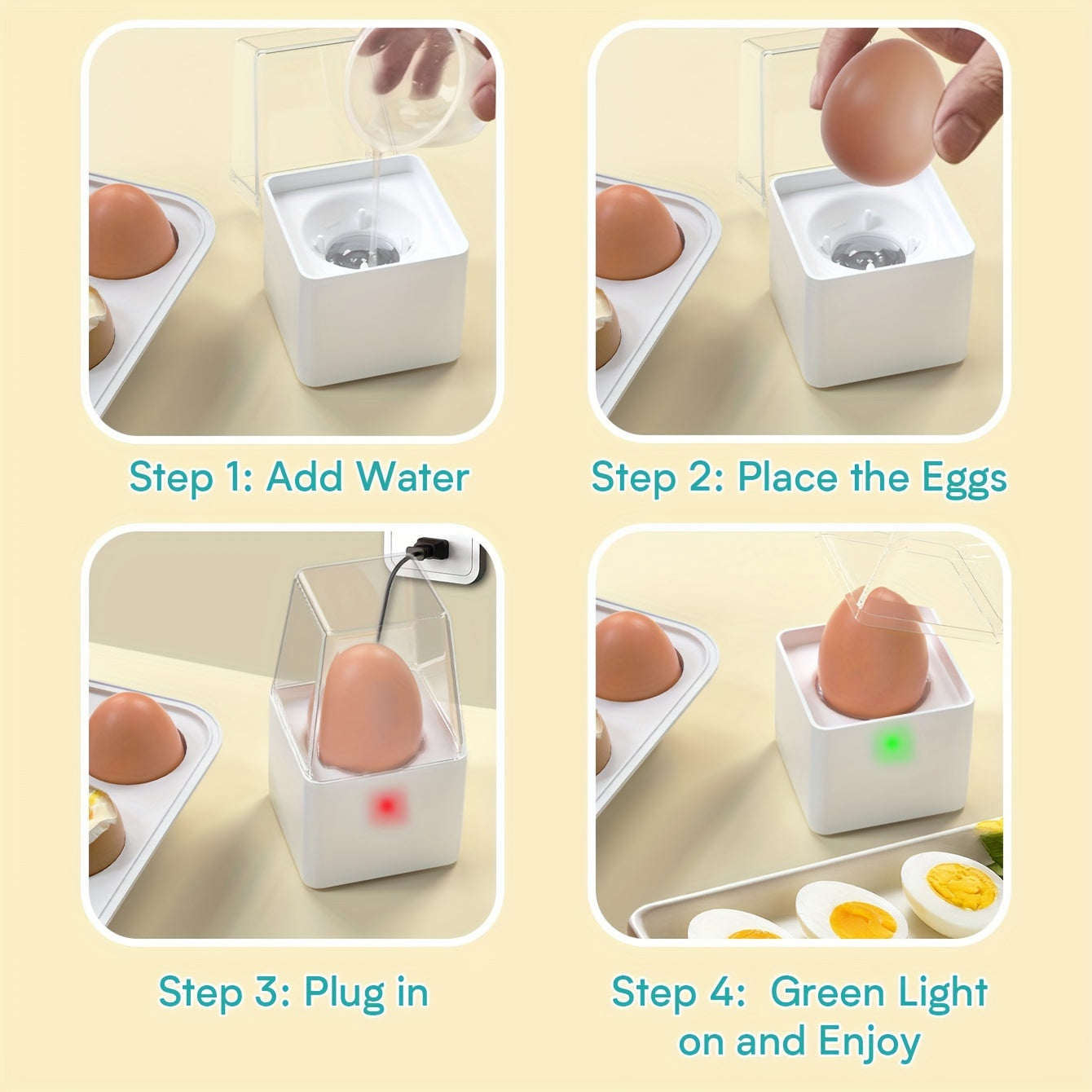 Step 1: Add Water

Step 2: Place the Eggs

Step 3: Plug in

Step 4: Green Light on and Enjoy