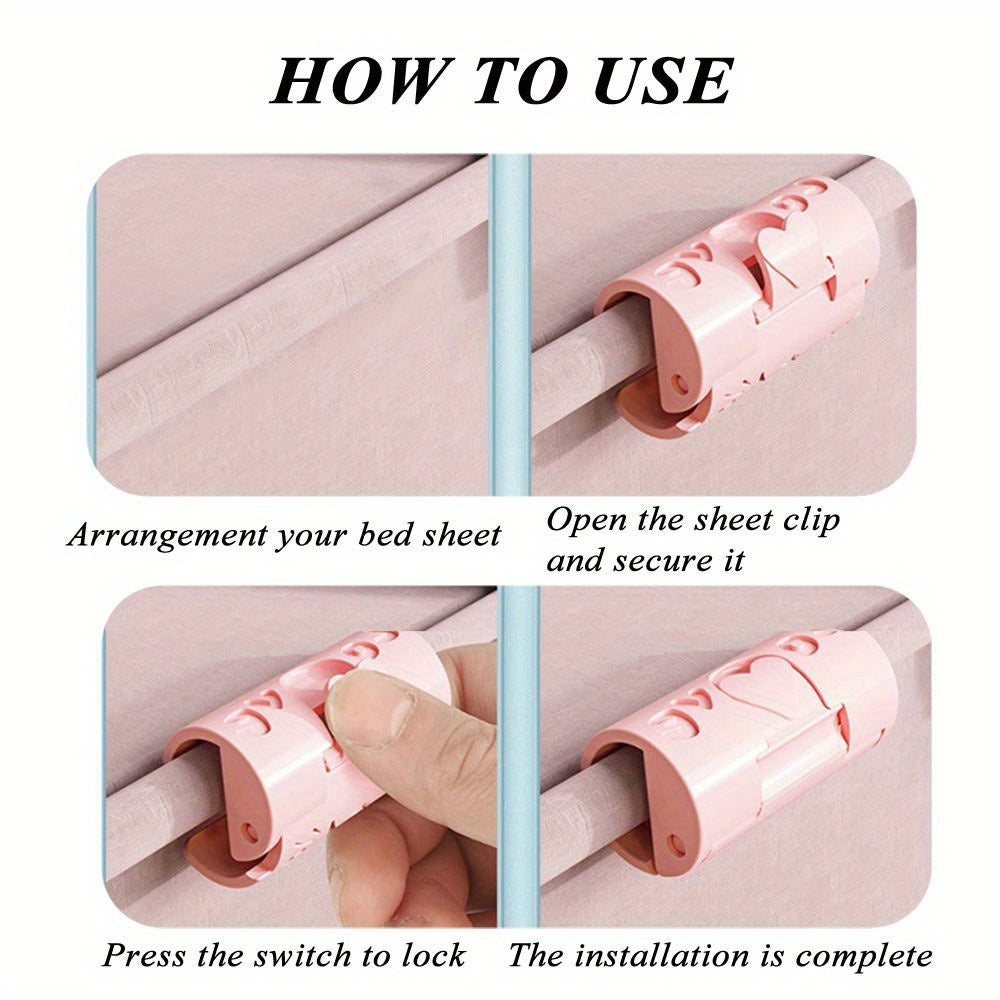 HOW TO USE

Arrangement your bed sheet

Open the sheet clip and secure it

Press the switch to lock

The installation is complete