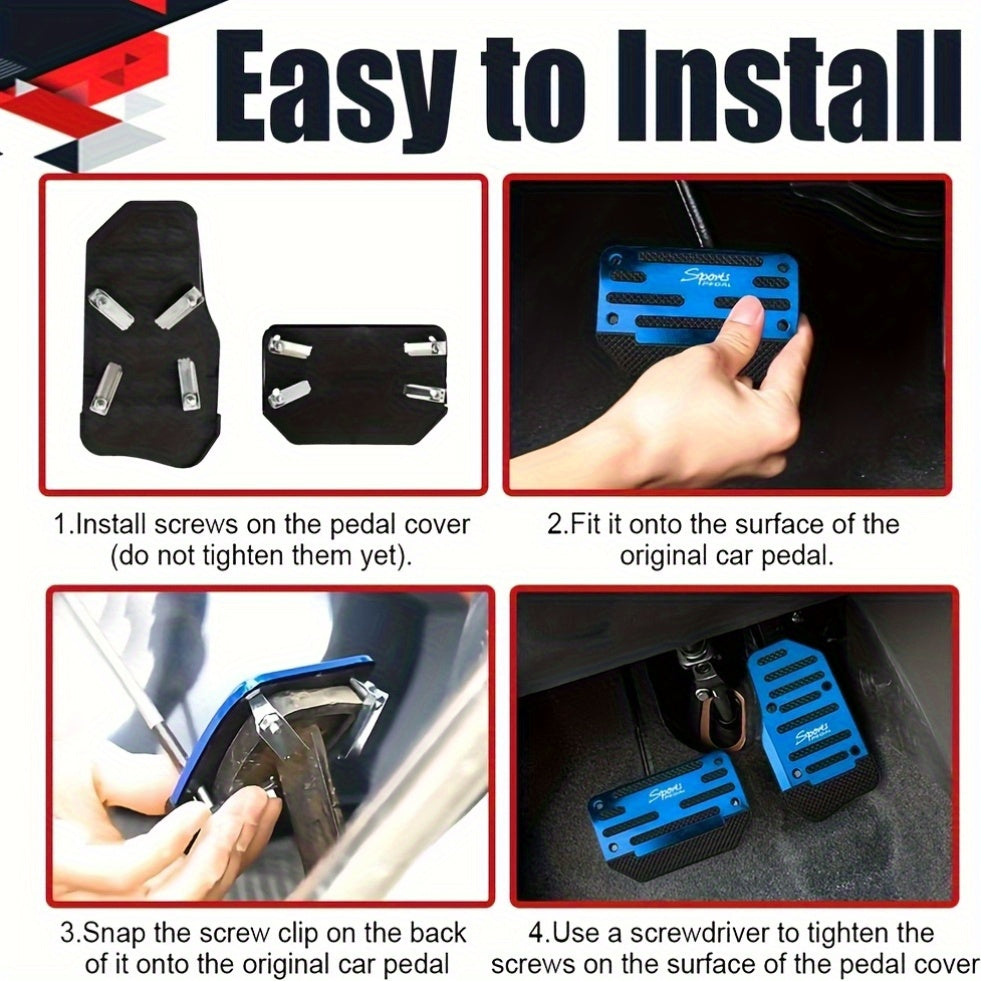 Easy to Install

Sports PEDAL

1.Install screws on the pedal cover (do not tighten them yet).

2.Fit it onto the surface of the original car pedal.

Sports PEDAL

Sports PEDAL

3.Snap the screw clip on the back of it onto the original car pedal

4.Use a screwdriver to tighten the screws on the surface of the pedal cover