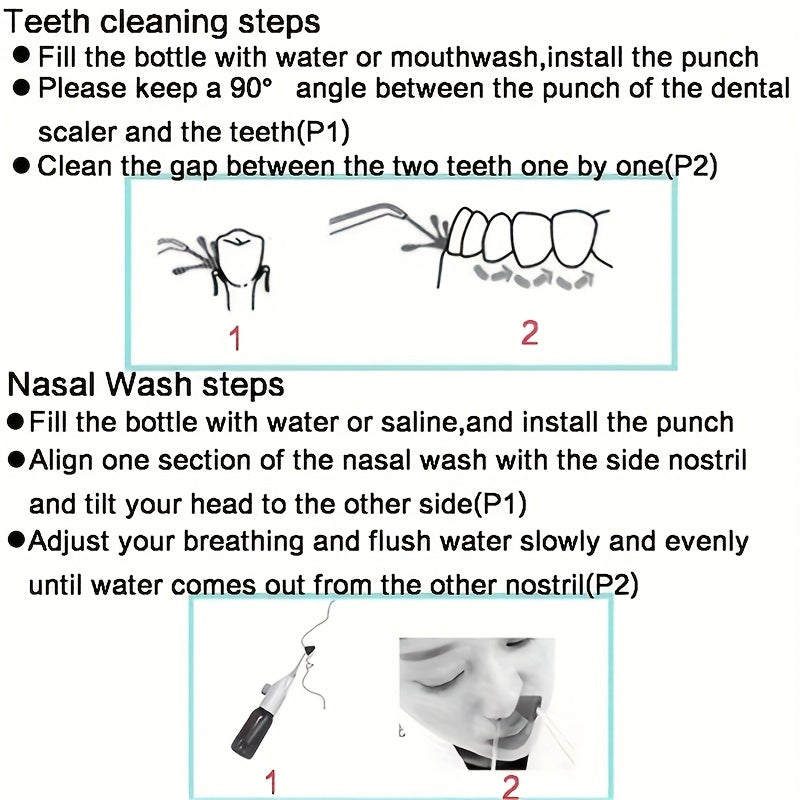 Teeth cleaning steps

● Fill the bottle with water or mouthwash,install the punch

● Please keep a 90° angle between the punch of the dental scaler and the teeth(P1)

● Clean the gap between the two teeth one by one(P2)

1

2

Nasal Wash steps

● Fill the bottle with water or saline,and install the punch

● Align one section of the nasal wash with the side nostril and tilt your head to the other side(P1)

● Adjust your breathing and flush water slowly and evenly until water comes out from the other nostril(P2)

1

2