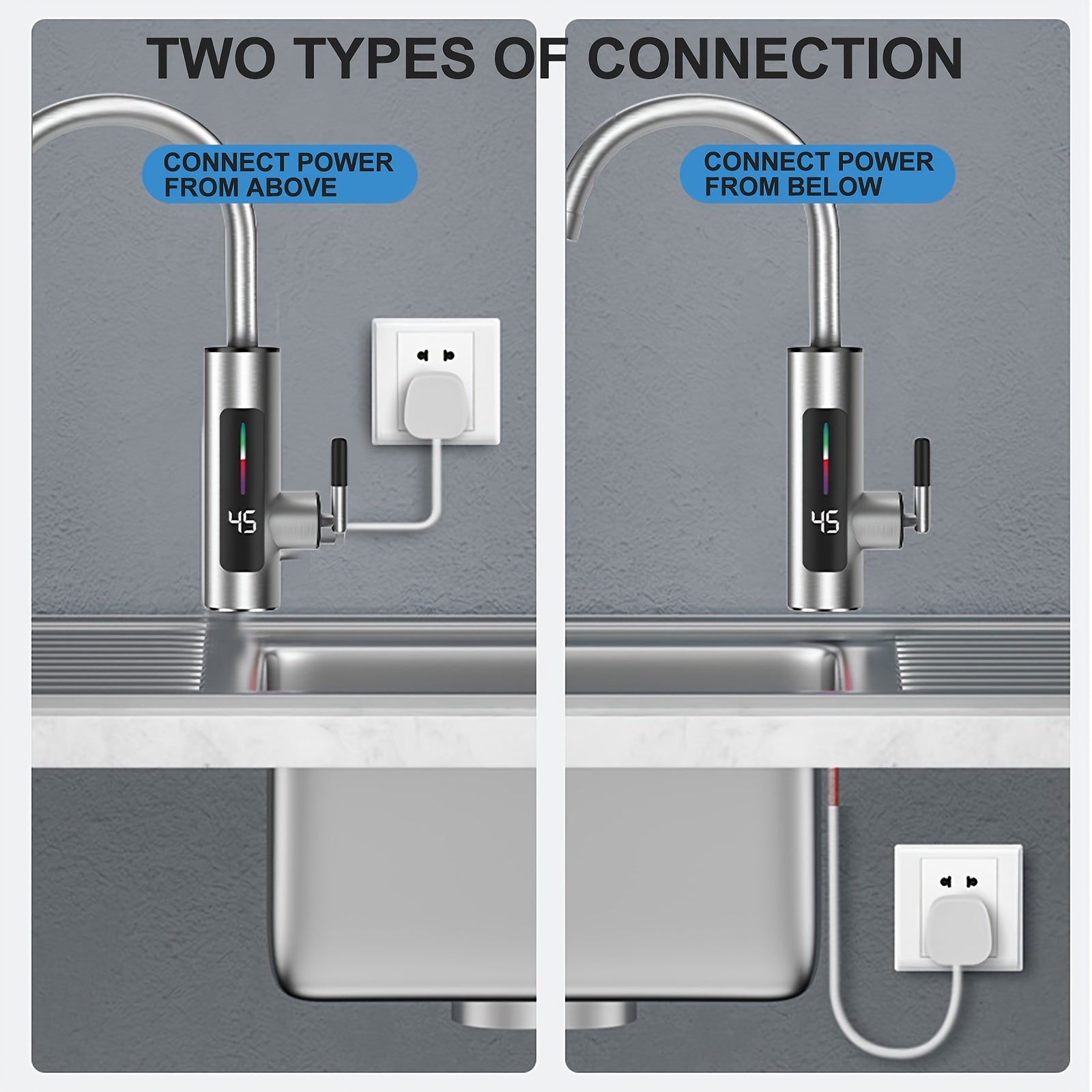 TWO TYPES OF CONNECTION

CONNECT POWER FROM ABOVE

45

CONNECT POWER FROM BELOW

45