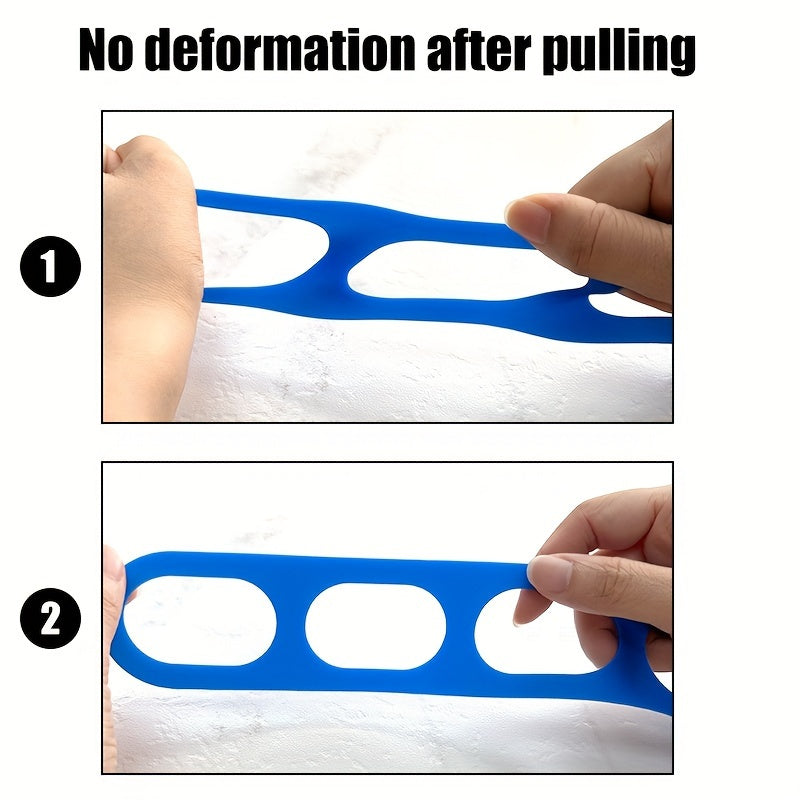 No deformation after pulling

1

2