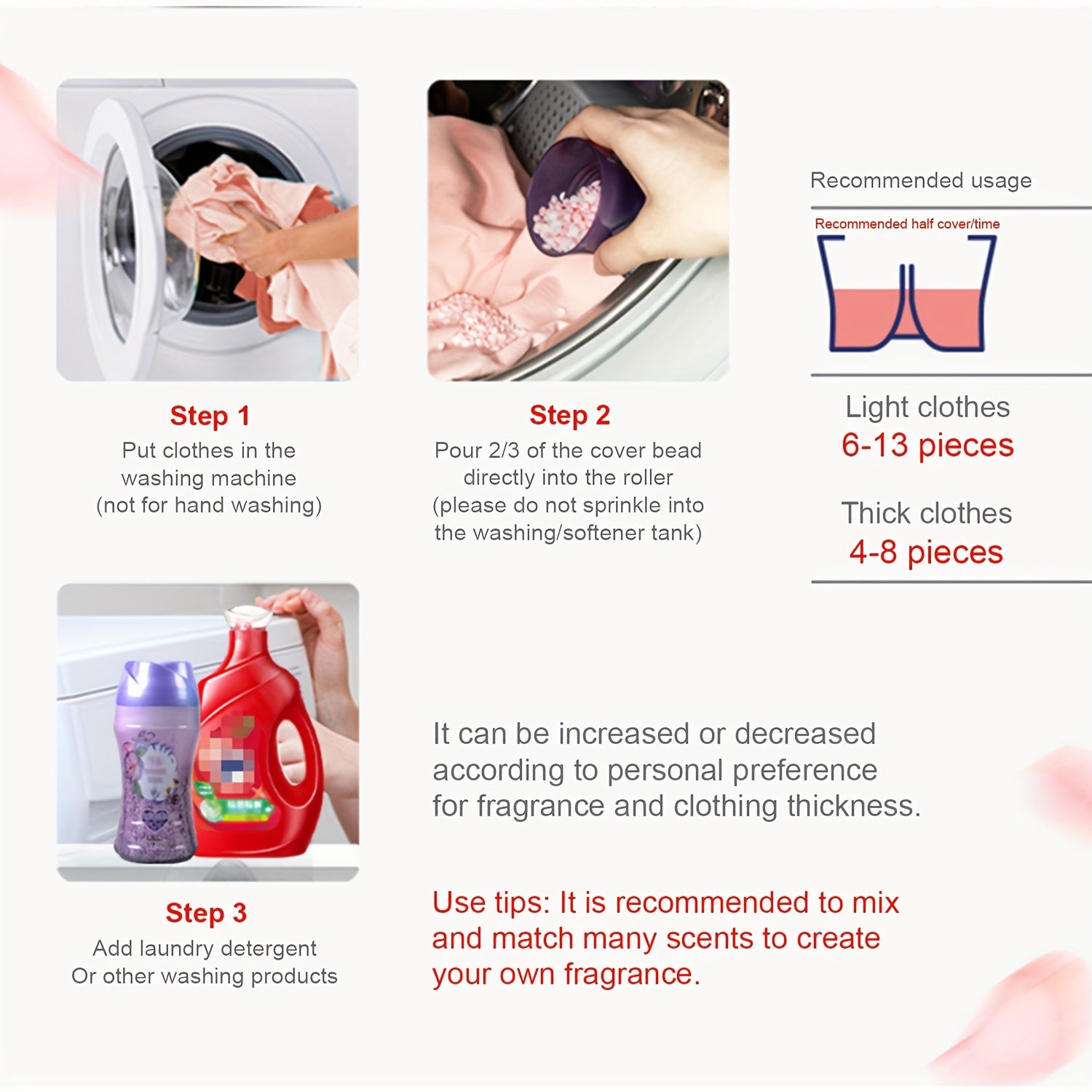 Step 1
Put clothes in the washing machine (not for hand washing)

Step 2
Pour 2/3 of the cover bead directly into the roller (please do not sprinkle into the washing/softener tank)

Recommended usage

Recommended half cover/time

Light clothes
6-13 pieces

Thick clothes
4-8 pieces

Step 3
Add laundry detergent
Or other washing products

It can be increased or decreased according to personal preference for fragrance and clothing thickness.

Use tips: It is recommended to mix and match many scents to create your own fragrance.