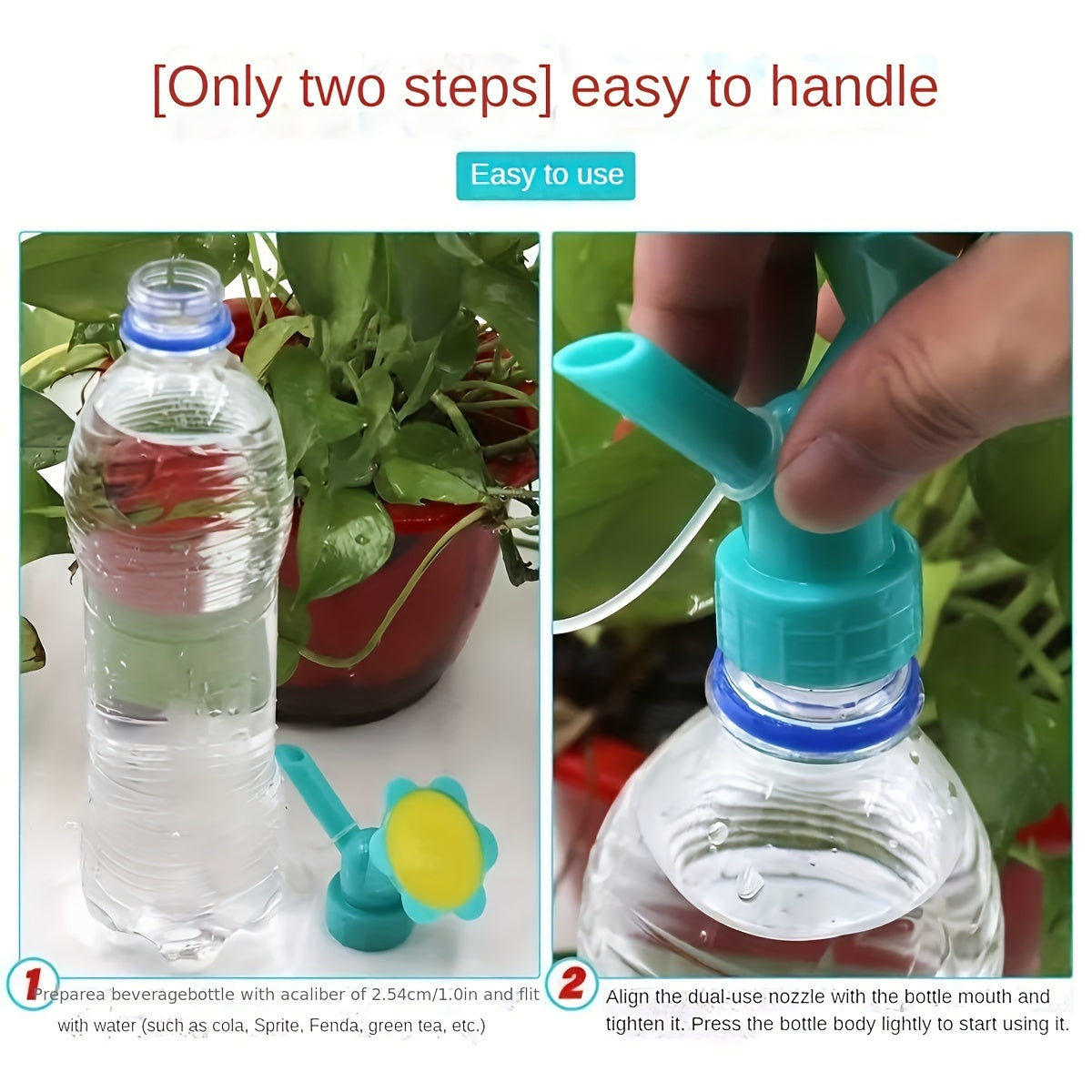 [Only two steps] easy to handle

Easy to use

1 Preparea beveragebottle with acaliber of 2.54cm/1.0in and flit with water (such as cola, Sprite, Fenda, green tea, etc.)

2 Align the dual-use nozzle with the bottle mouth and tighten it. Press the bottle body lightly to start using it.