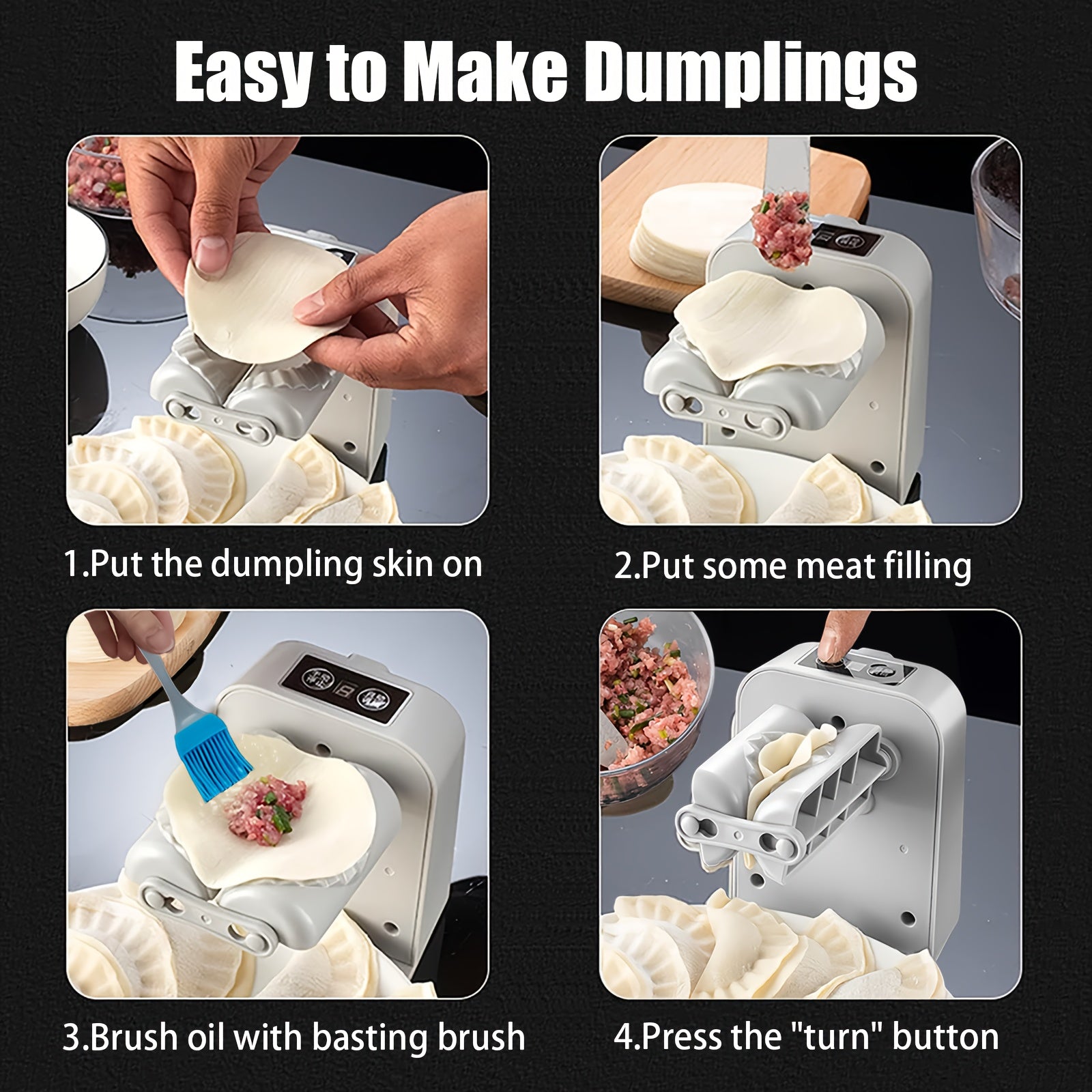 Easy to Make Dumplings

1.Put the dumpling skin on

2.Put some meat filling

3.Brush oil with basting brush

4.Press the "turn" button