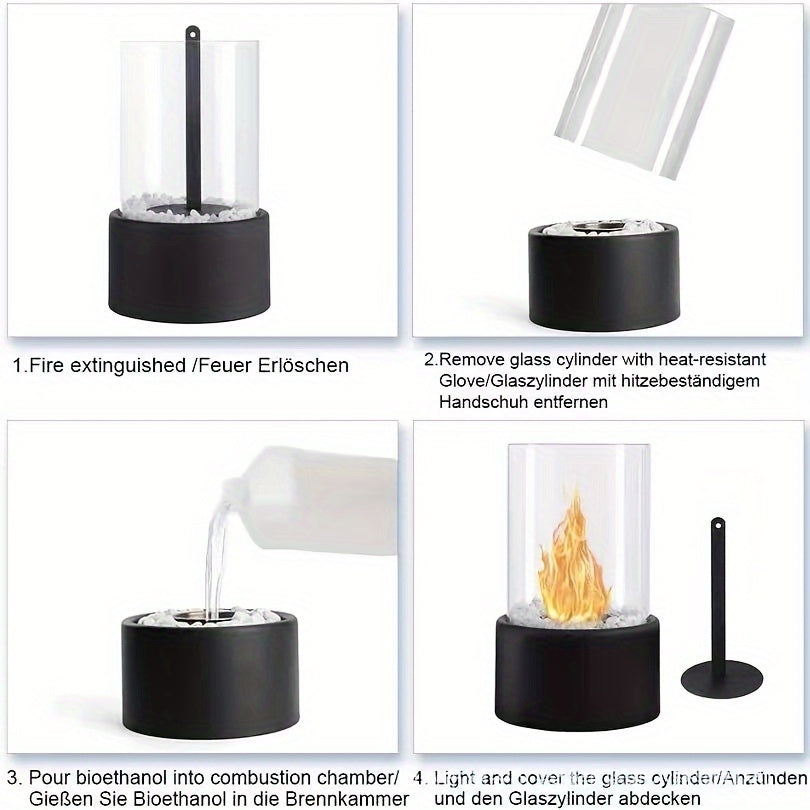 1.Fire extinguished /Feuer Erlöschen

2.Remove glass cylinder with heat-resistant Glove/Glaszylinder mit hitzebeständigem Handschuh entfernen

3. Pour bioethanol into combustion chamber/ Gießen Sie Bioethanol in die Brennkammer

4. Light and cover the glass cylinder/Anzünden und den Glaszylinder abdecken