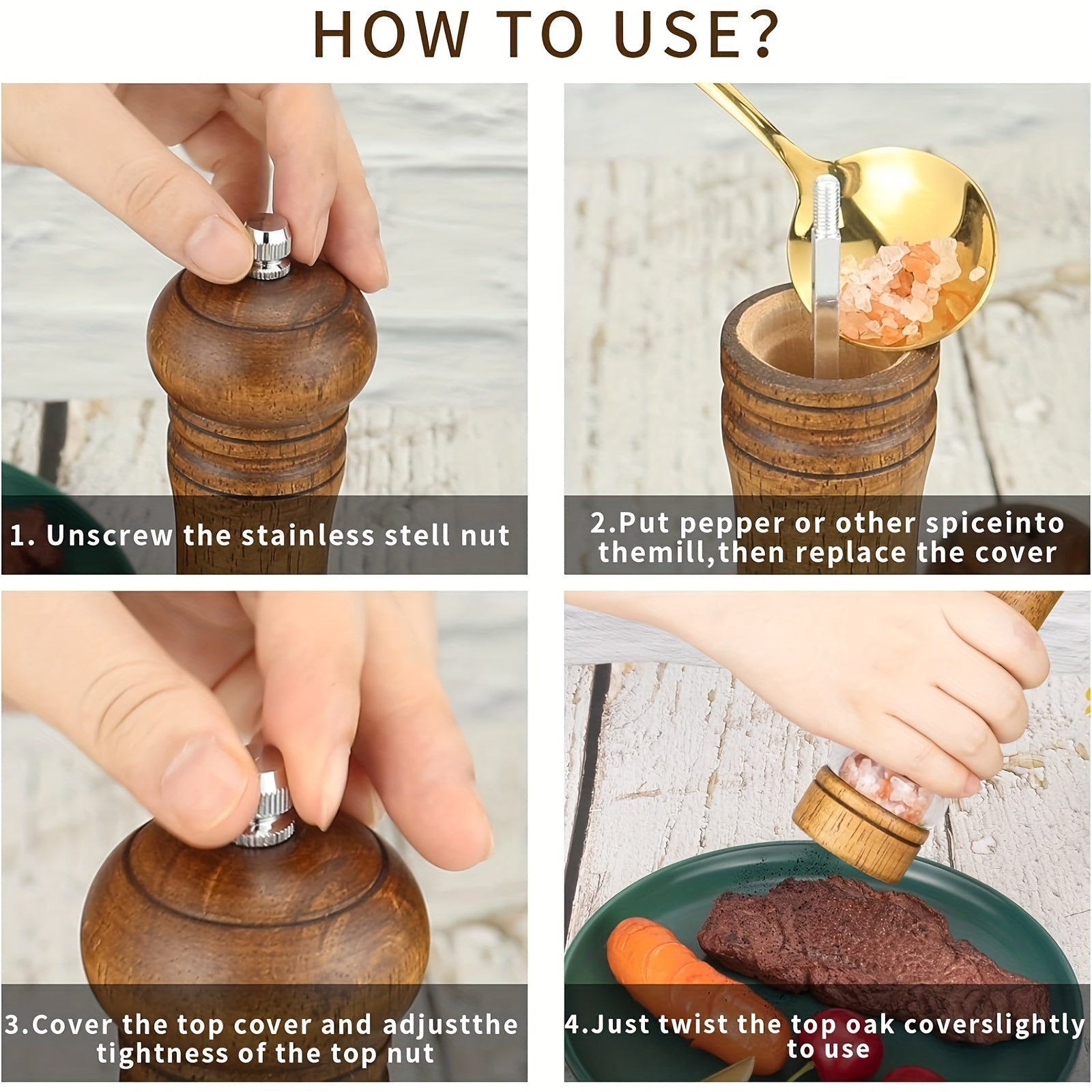 HOW TO USE?

1. Unscrew the stainless stell nut

2.Put pepper or other spiceinto themill,then replace the cover

3.Cover the top cover and adjustthe tightness of the top nut

4.Just twist the top oak coverslightly to use