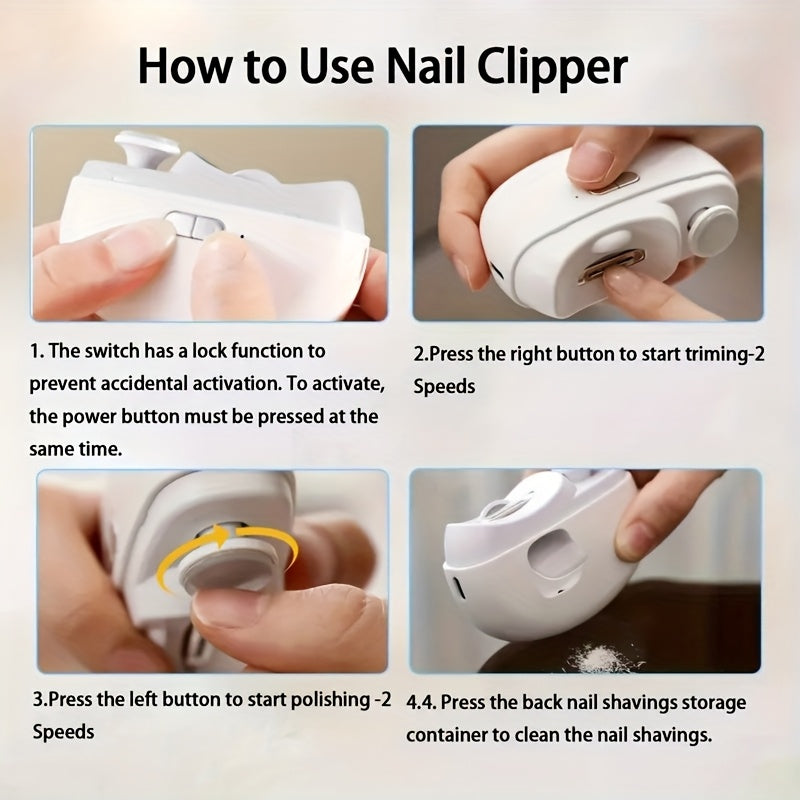 How to Use Nail Clipper

1. The switch has a lock function to prevent accidental activation. To activate, the power button must be pressed at the same time.

2.Press the right button to start triming-2 Speeds

3.Press the left button to start polishing -2 Speeds

4.4. Press the back nail shavings storage container to clean the nail shavings.