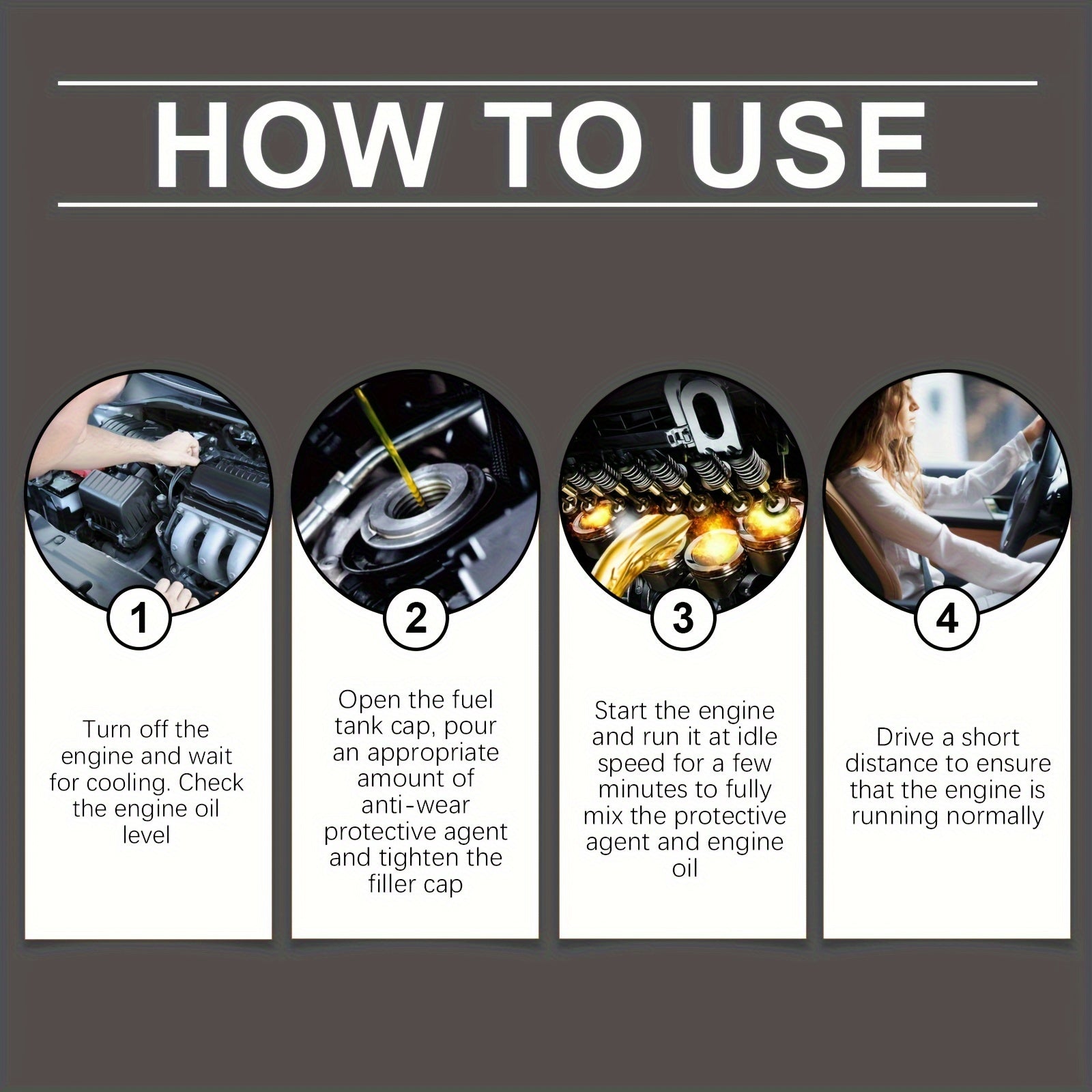 HOW TO USE

1

Turn off the engine and wait for cooling. Check the engine oil level

2

Open the fuel tank cap, pour an appropriate amount of anti-wear protective agent and tighten the filler cap

3

Start the engine and run it at idle speed for a few minutes to fully mix the protective agent and engine oil

4

Drive a short distance to ensure that the engine is running normally