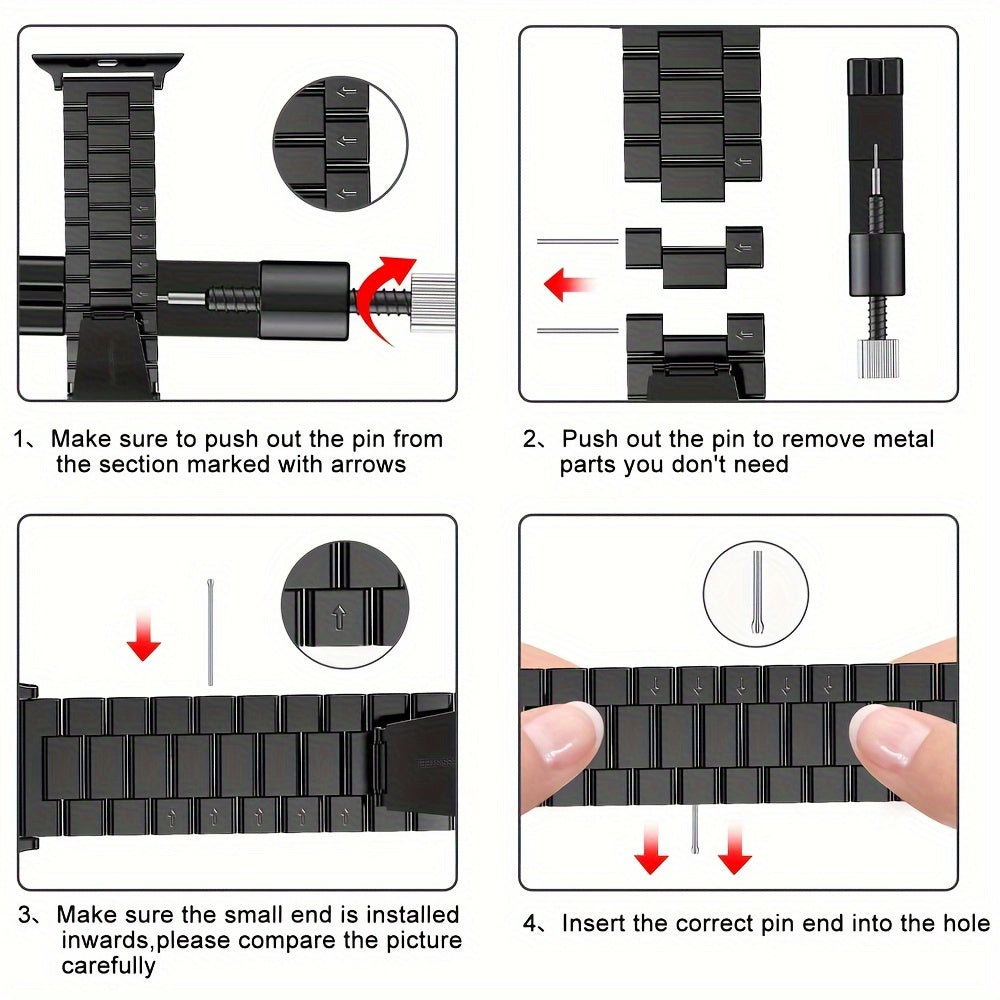 1、Make sure to push out the pin from the section marked with arrows

2、Push out the pin to remove metal parts you don't need

3、Make sure the small end is installed inwards,please compare the picture carefully

4、Insert the correct pin end into the hole