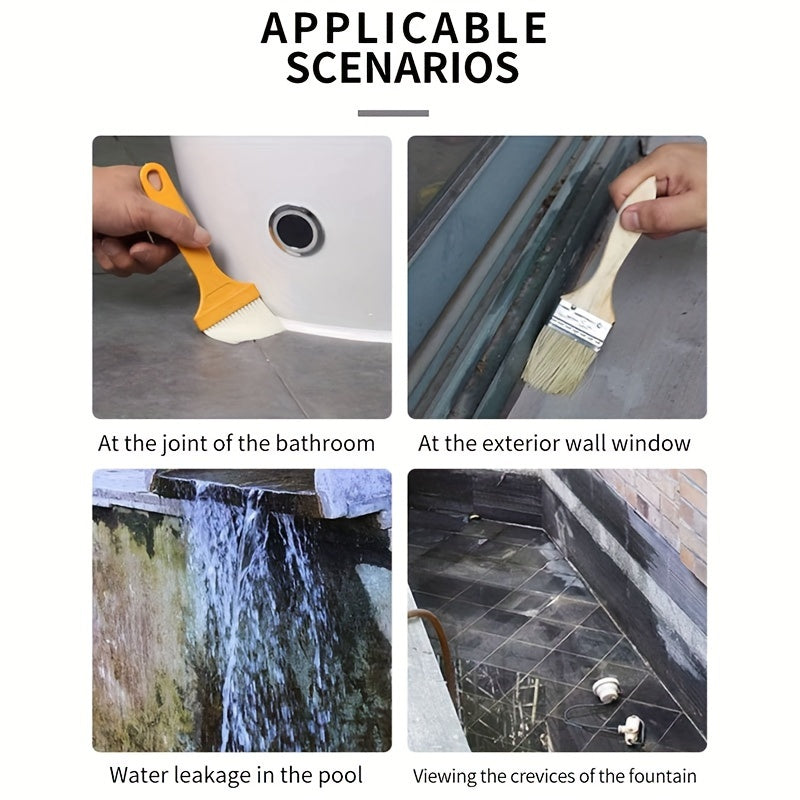 APPLICABLE SCENARIOS

At the joint of the bathroom

At the exterior wall window

Water leakage in the pool

Viewing the crevices of the fountain