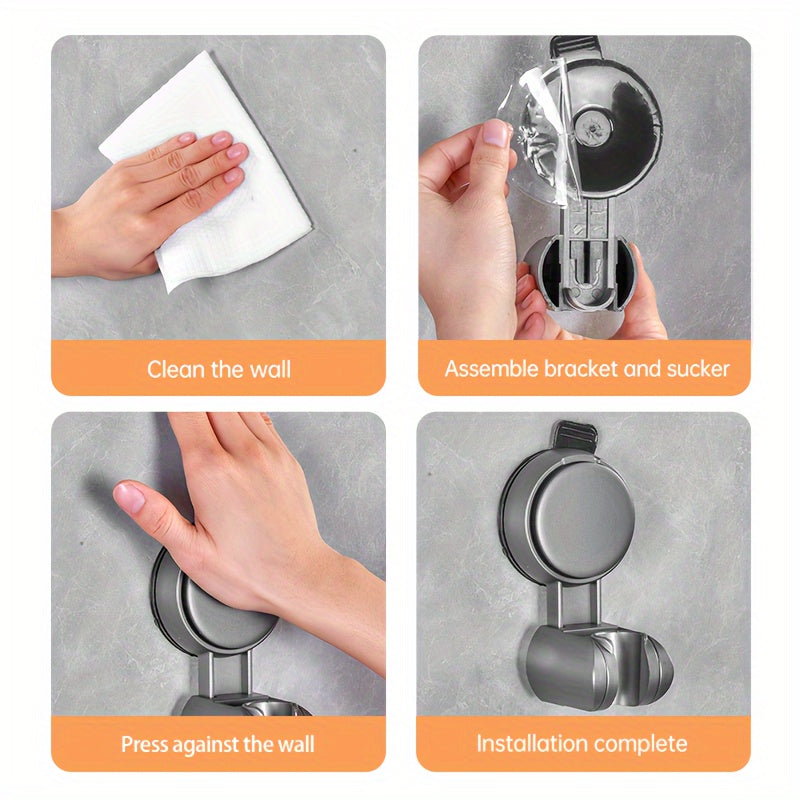 Clean the wall

Assemble bracket and sucker

Press against the wall

Installation complete