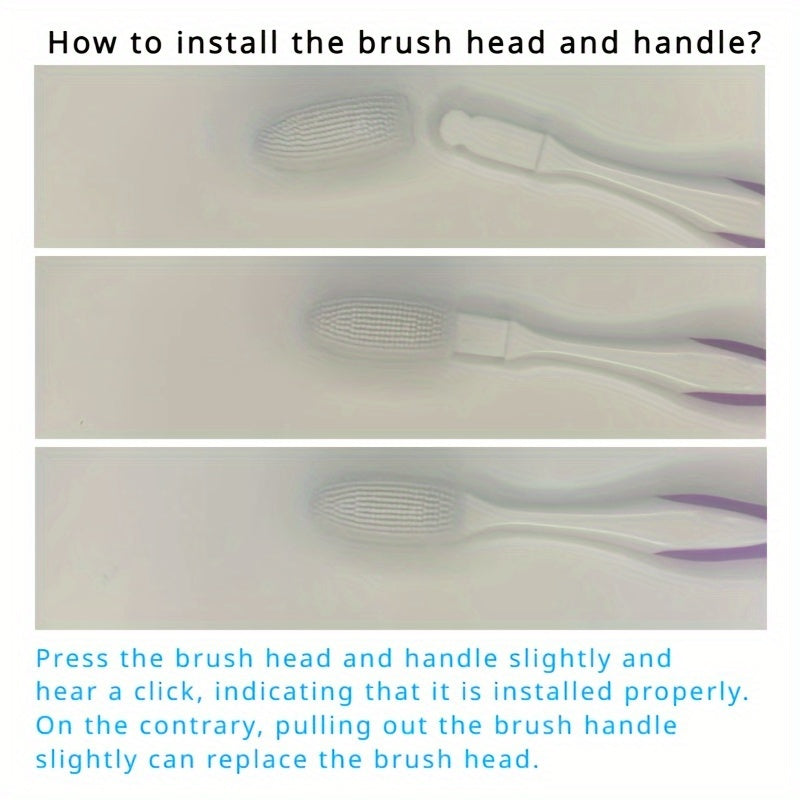 How to install the brush head and handle?

Press the brush head and handle slightly and hear a click, indicating that it is installed properly. On the contrary, pulling out the brush handle slightly can replace the brush head.