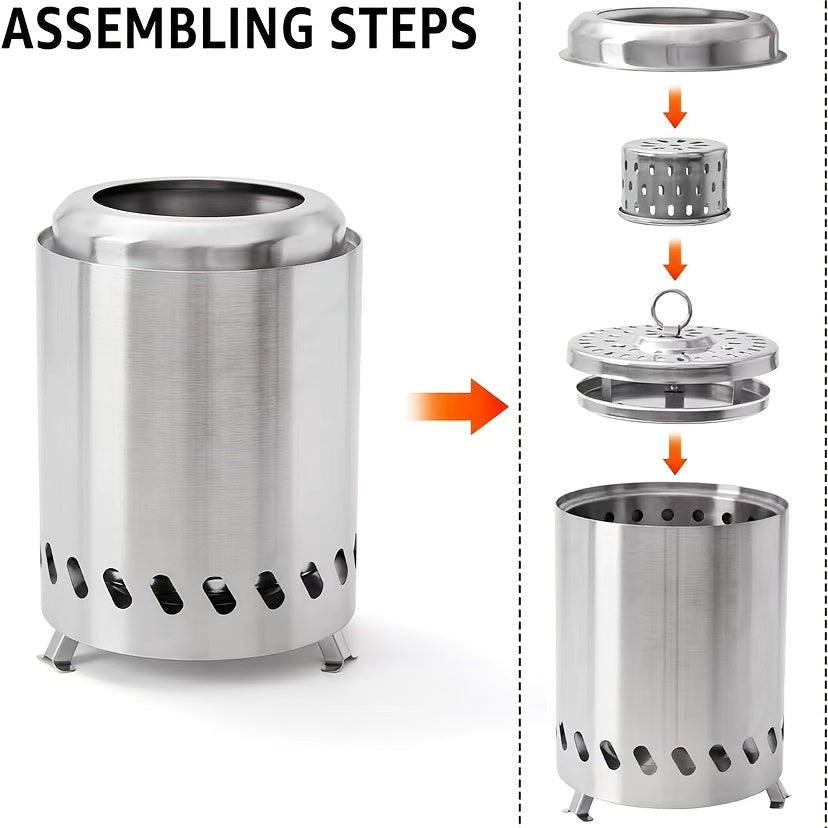 ASSEMBLING STEPS