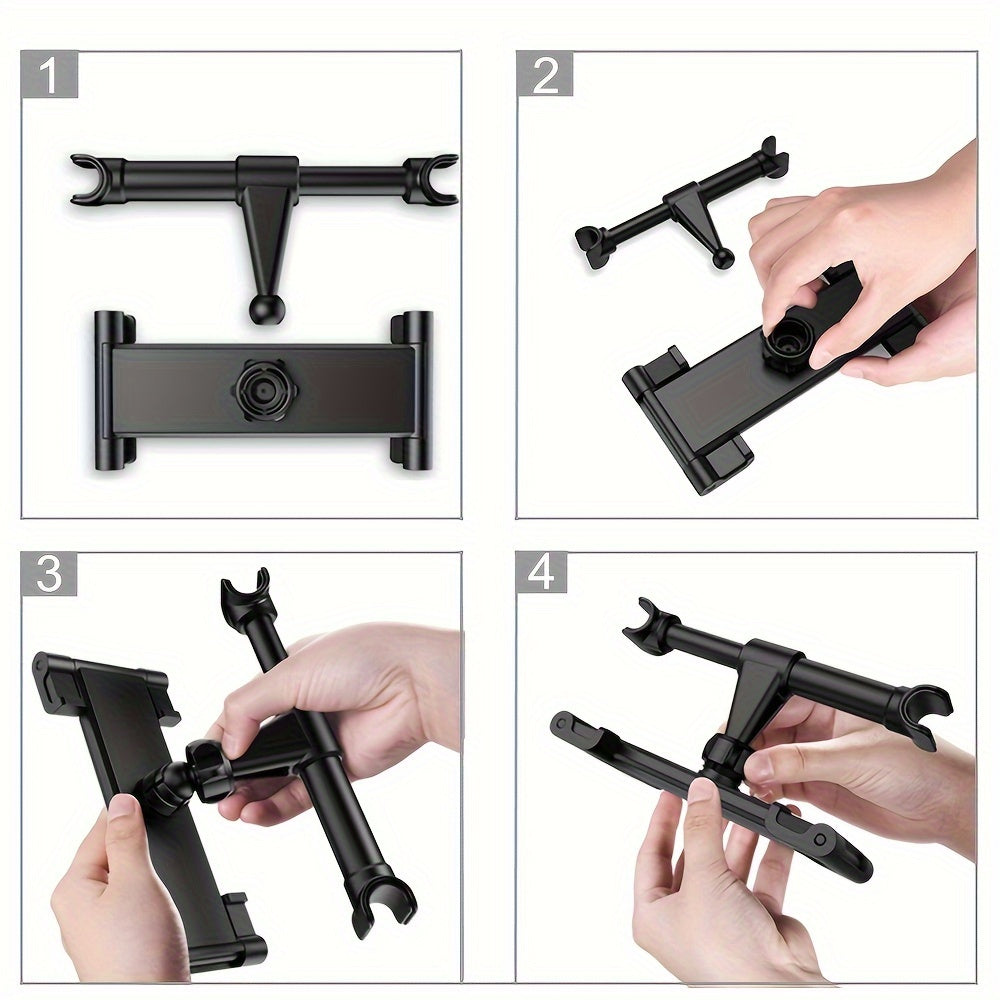 1

2

3

4