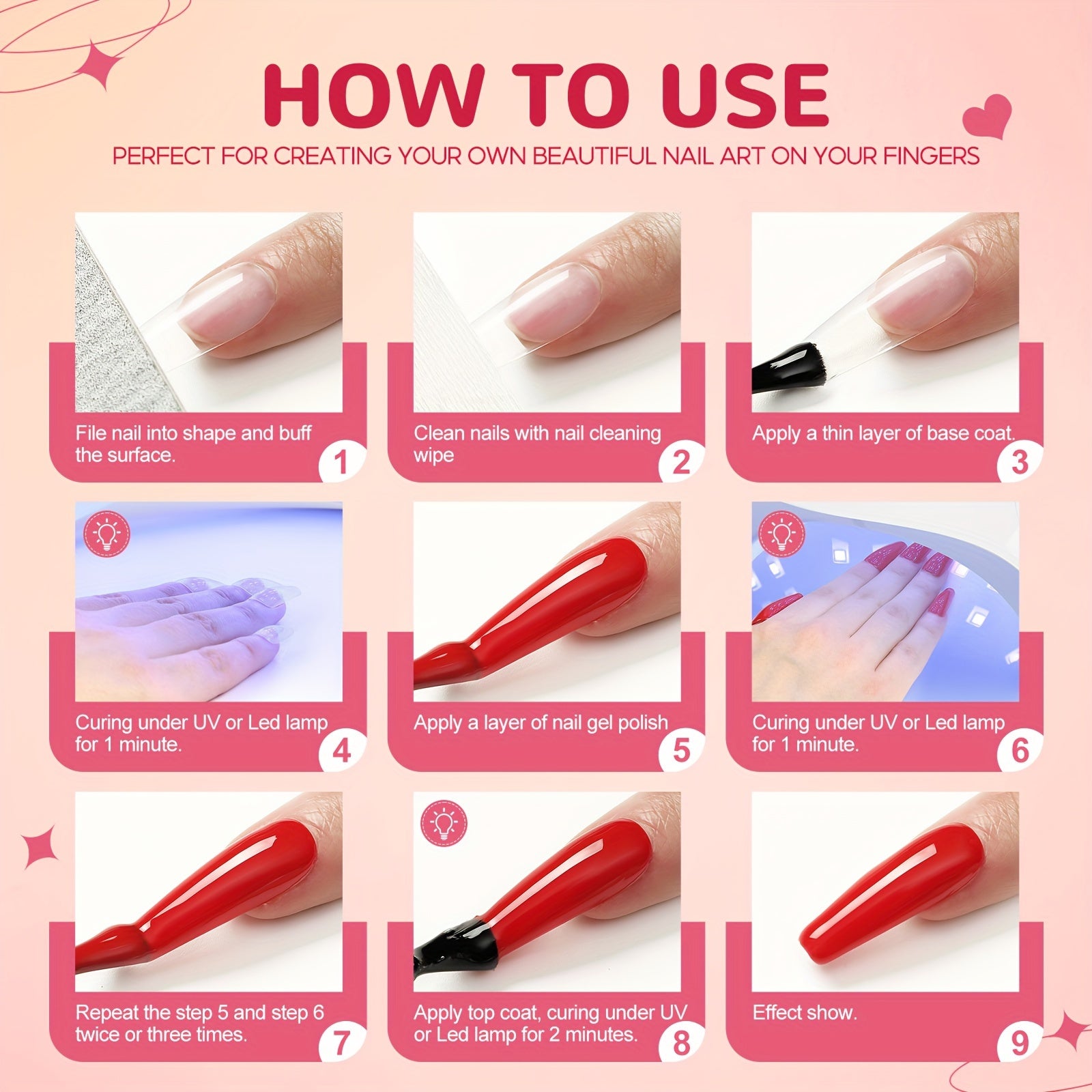 HOW TO USE

PERFECT FOR CREATING YOUR OWN BEAUTIFUL NAIL ART ON YOUR FINGERS

File nail into shape and buff the surface.
1

Clean nails with nail cleaning wipe
2

Apply a thin layer of base coat.
3

Curing under UV or Led lamp for 1 minute.
4

Apply a layer of nail gel polish
5

Curing under UV or Led lamp for 1 minute.
6

Repeat the step 5 and step 6 twice or three times.
7

Apply top coat, curing under UV or Led lamp for 2 minutes.
8

Effect show.
9