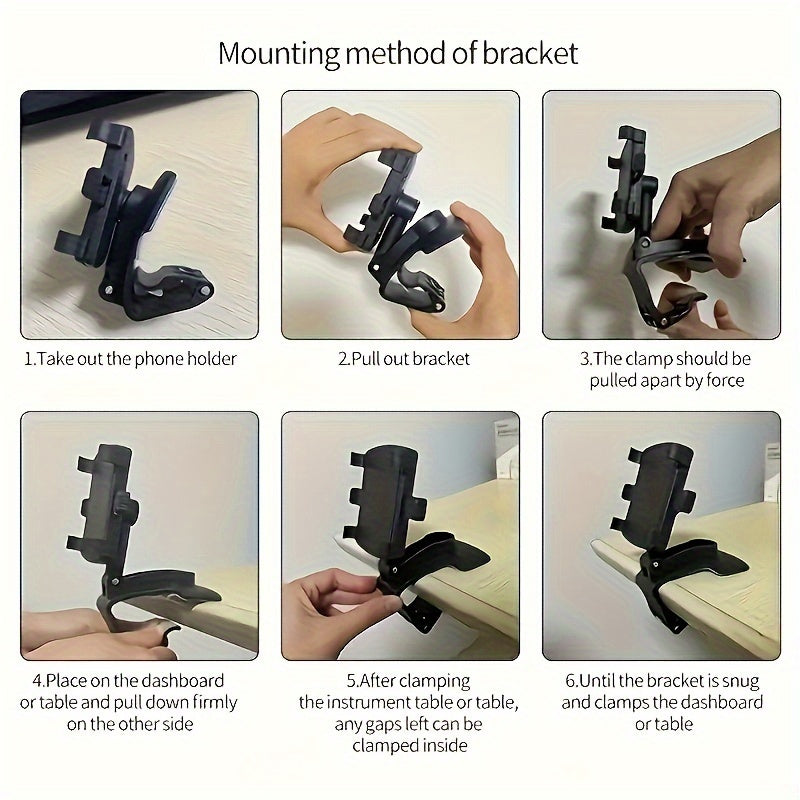 Mounting method of bracket

1.Take out the phone holder

2.Pull out bracket

3.The clamp should be pulled apart by force

4.Place on the dashboard or table and pull down firmly on the other side

5.After clamping the instrument table or table, any gaps left can be clamped inside

6.Until the bracket is snug and clamps the dashboard or table