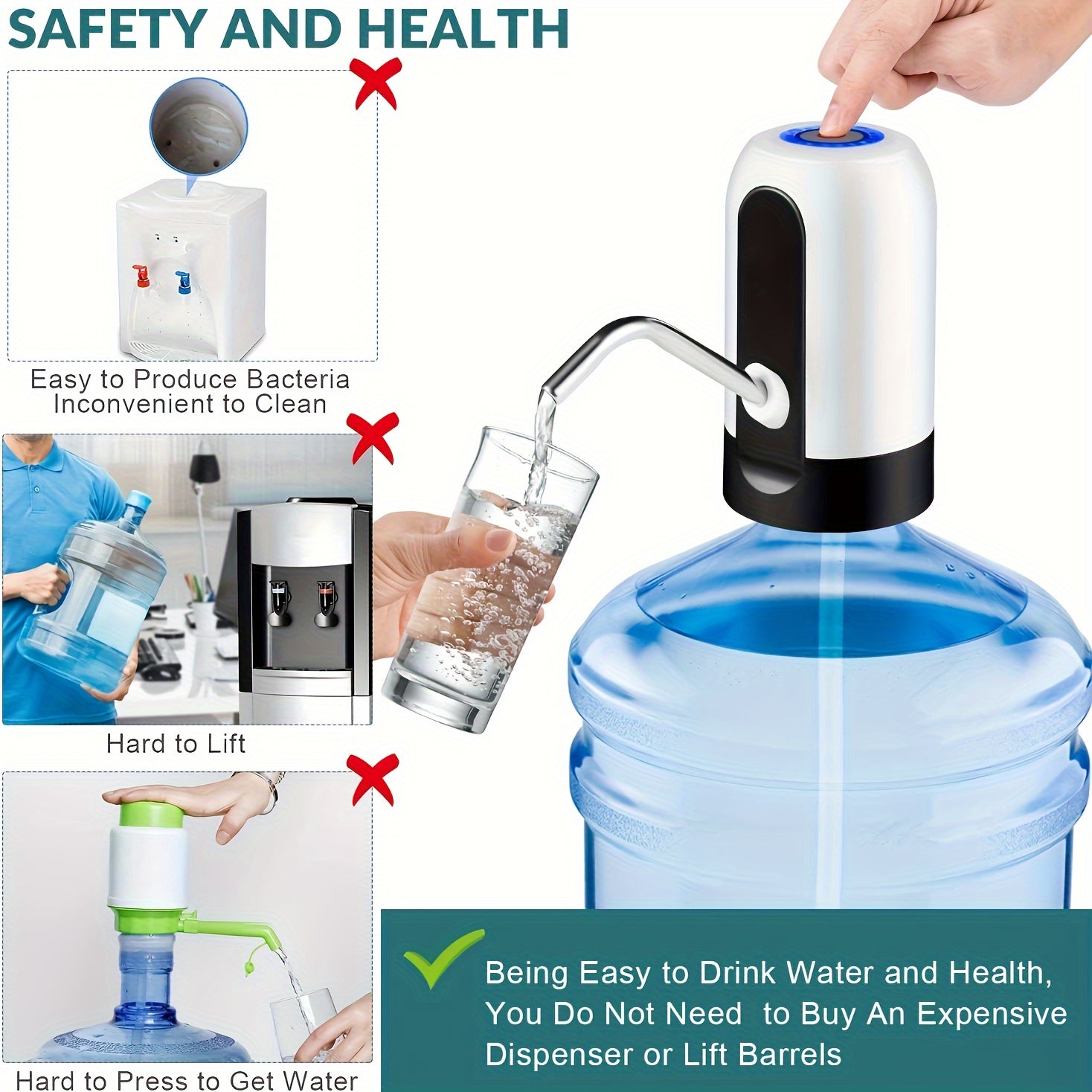 SAFETY AND HEALTH

Easy to Produce Bacteria
Inconvenient to Clean

Hard to Lift

Hard to Press to Get Water

Being Easy to Drink Water and Health, You Do Not Need to Buy An Expensive Dispenser or Lift Barrels