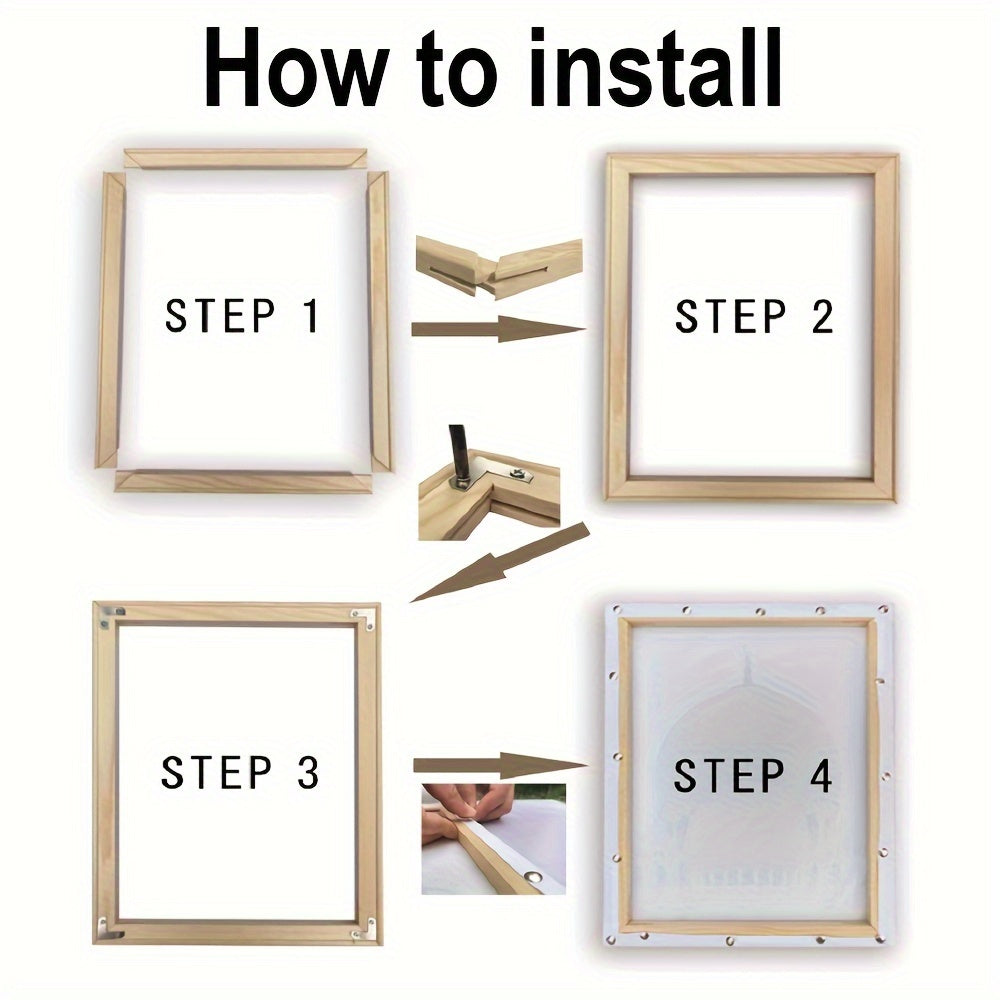 How to install

STEP 1

STEP 2

STEP 3

STEP 4