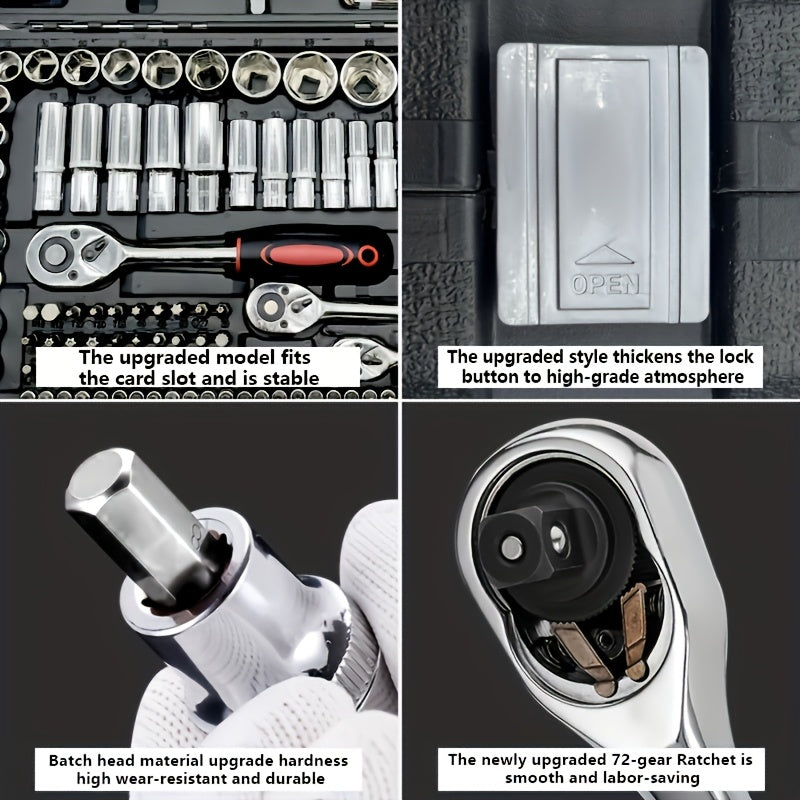 The upgraded model fits the card slot and is stable

OPEN

The upgraded style thickens the lock button to high-grade atmosphere

Batch head material upgrade hardness high wear-resistant and durable

The newly upgraded 72-gear Ratchet is smooth and labor-saving