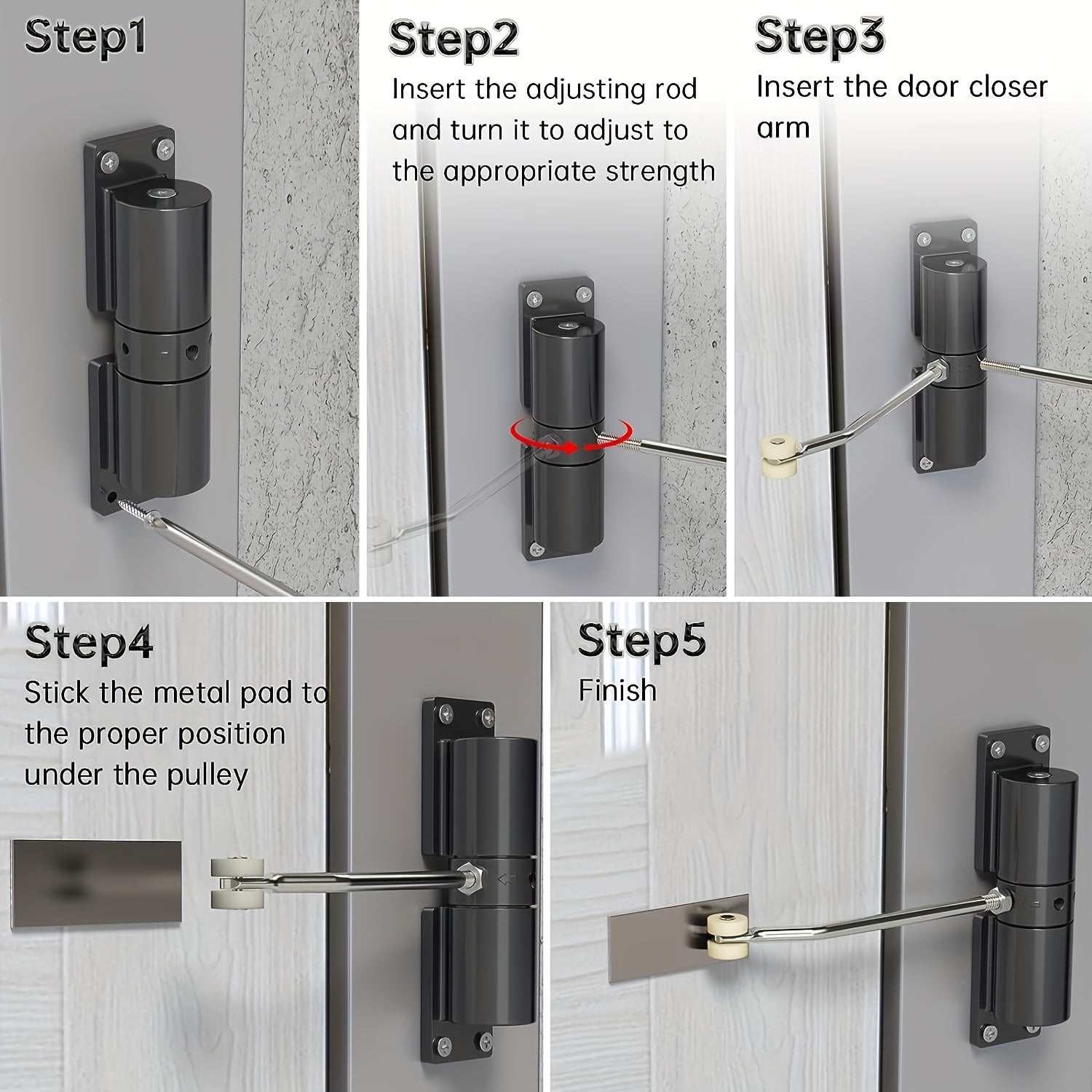 Step1

Step2
Insert the adjusting rod and turn it to adjust to the appropriate strength

Step3
Insert the door closer arm

Step4
Stick the metal pad to the proper position under the pulley

Step5
Finish