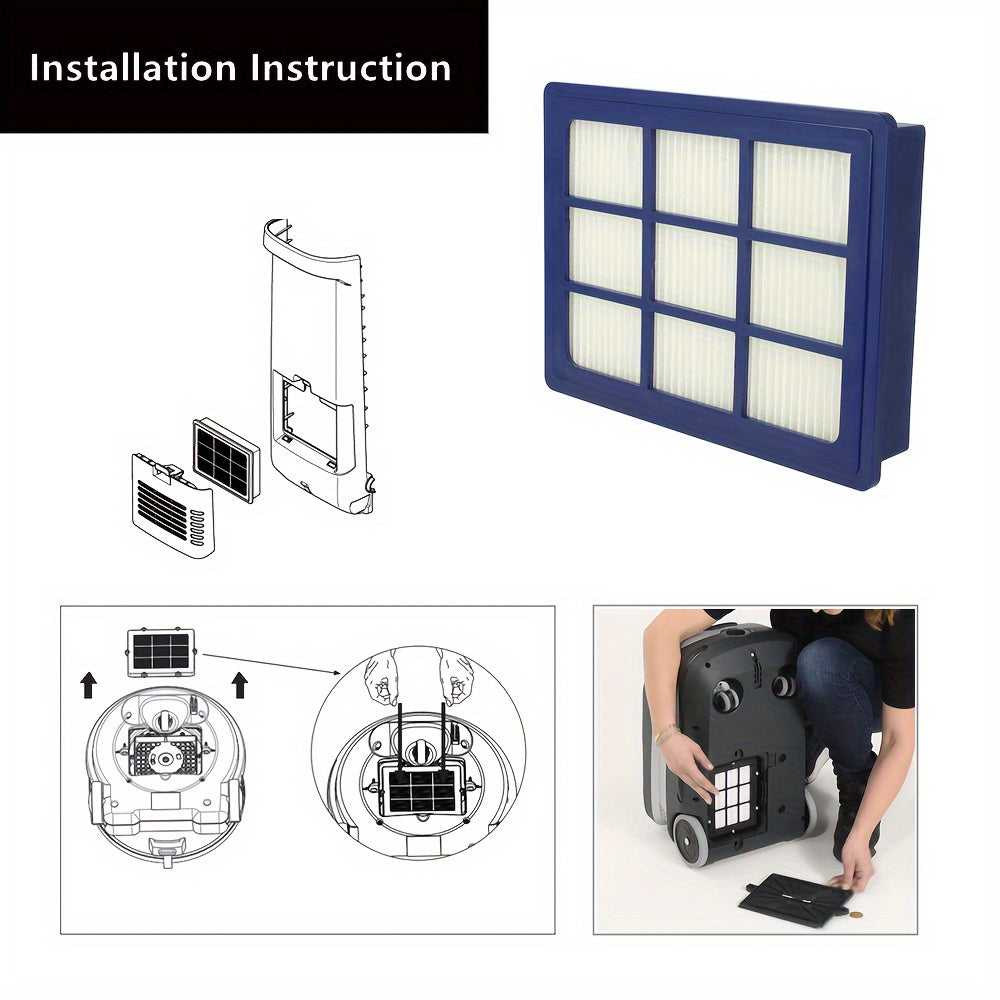 Installation Instruction