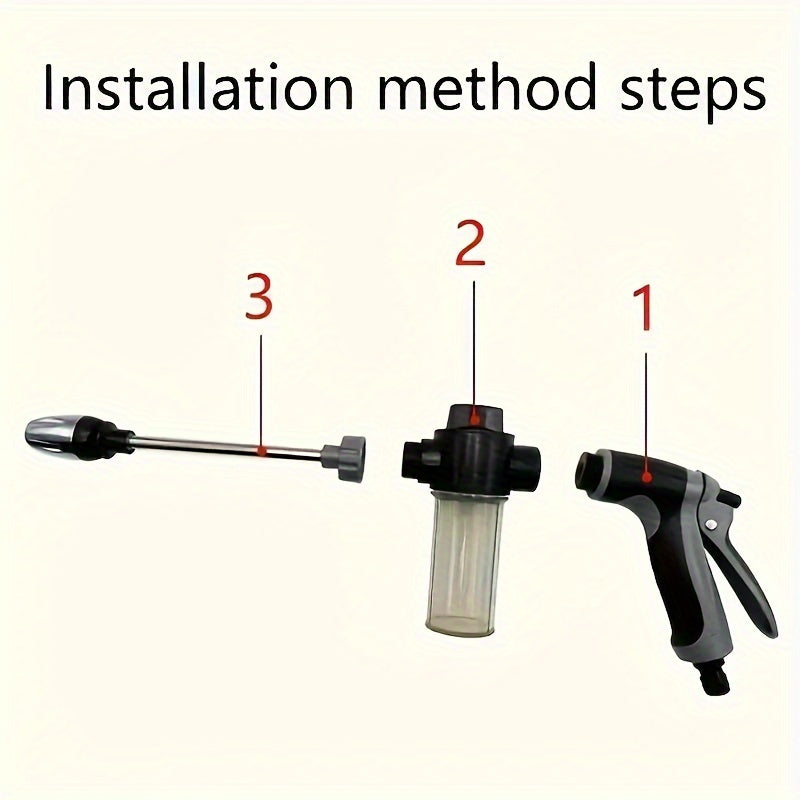 Installation method steps

3

2

1