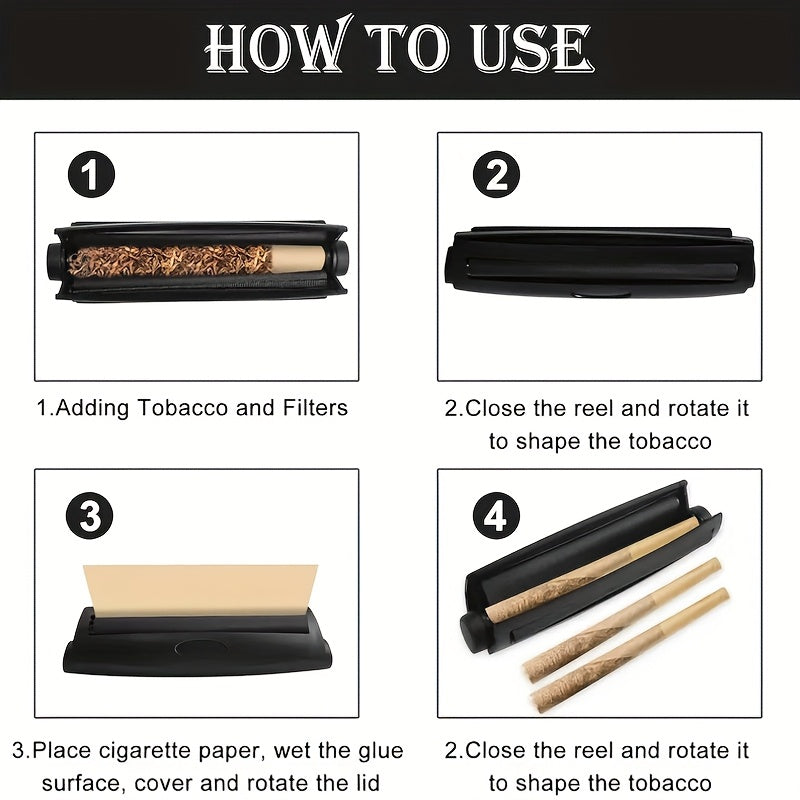 HOW TO USE

1

1.Adding Tobacco and Filters

2

2.Close the reel and rotate it to shape the tobacco

3

3.Place cigarette paper, wet the glue surface, cover and rotate the lid

4

2.Close the reel and rotate it to shape the tobacco