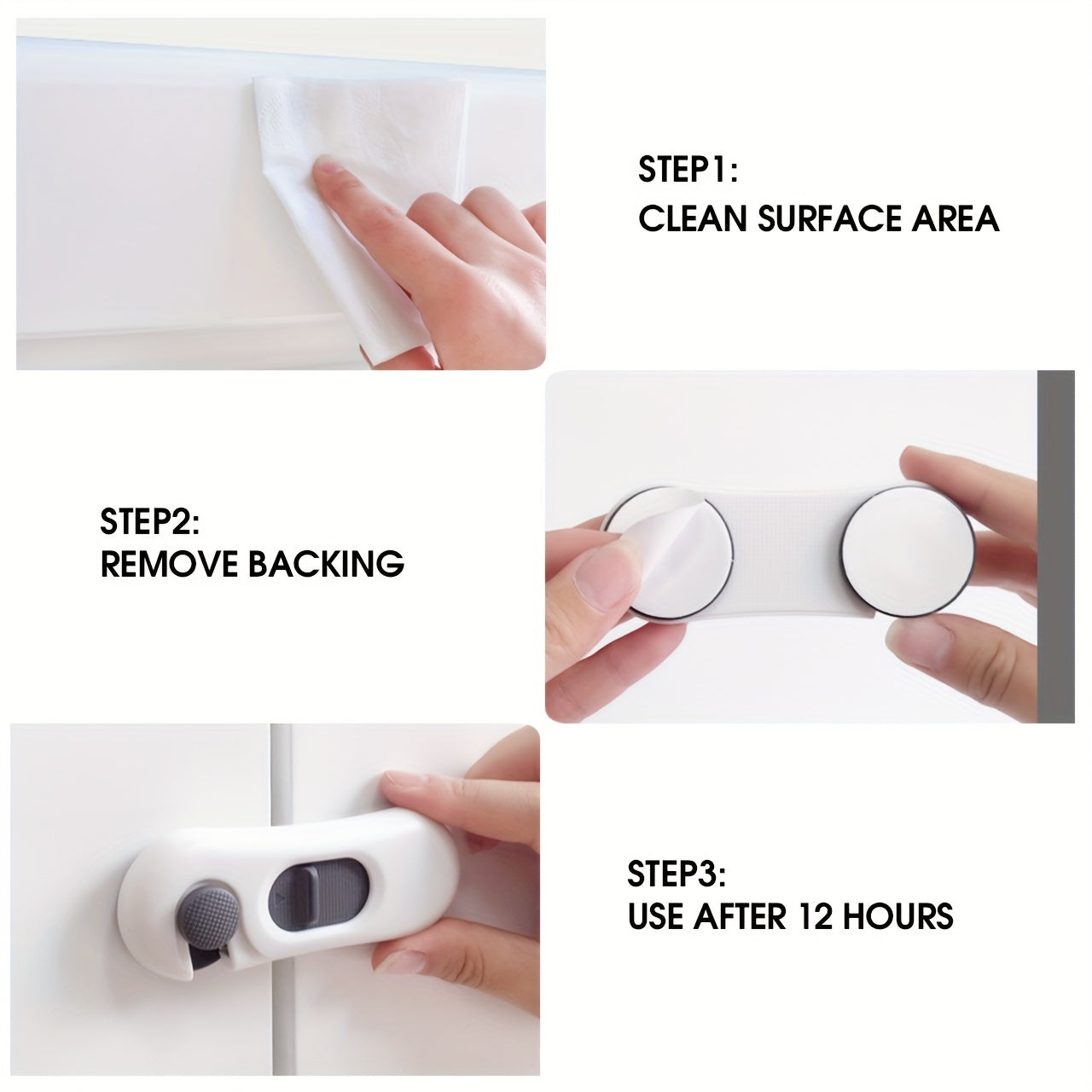 STEP1:
CLEAN SURFACE AREA

STEP2:
REMOVE BACKING

STEP3:
USE AFTER 12 HOURS