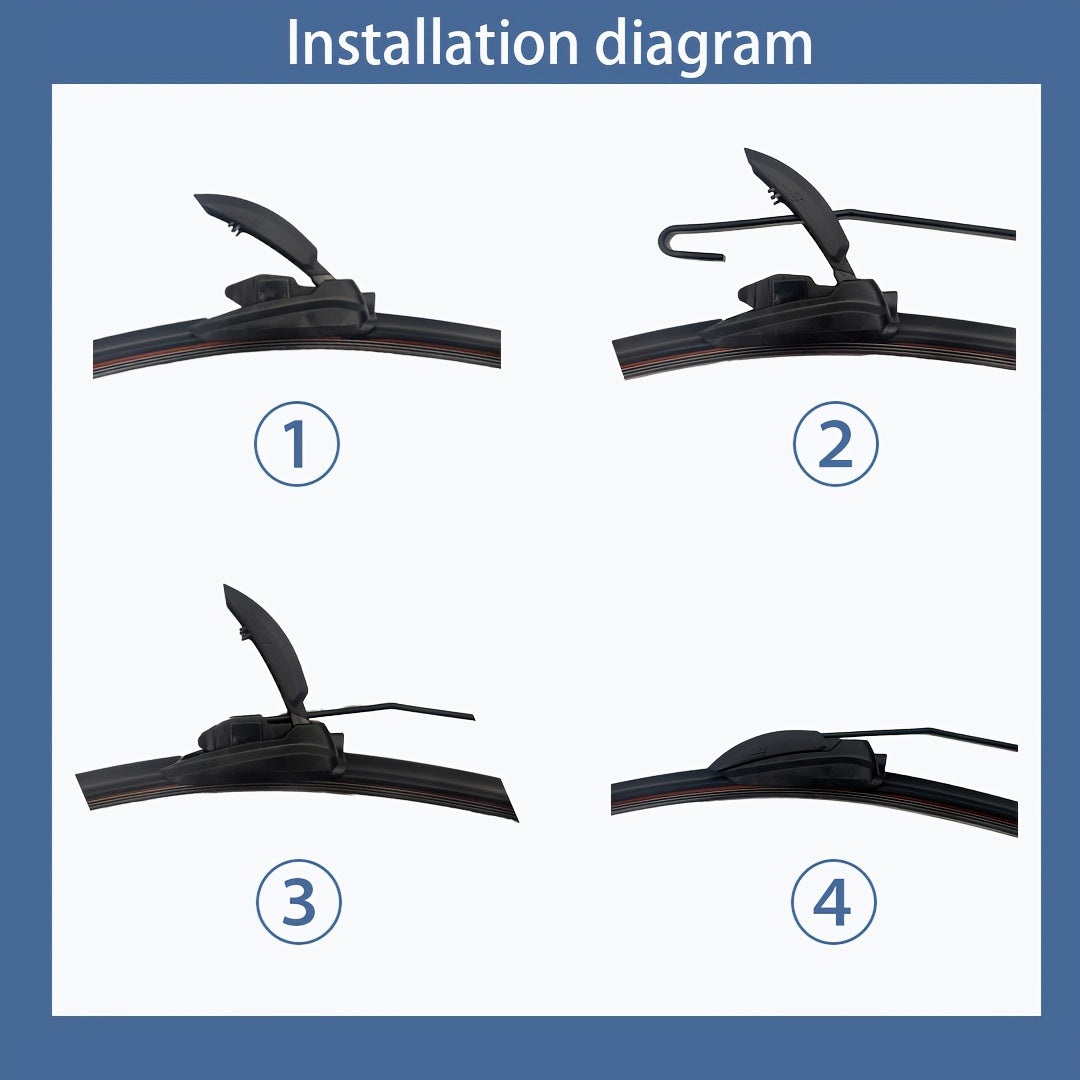 Installation diagram

①

②

③

④