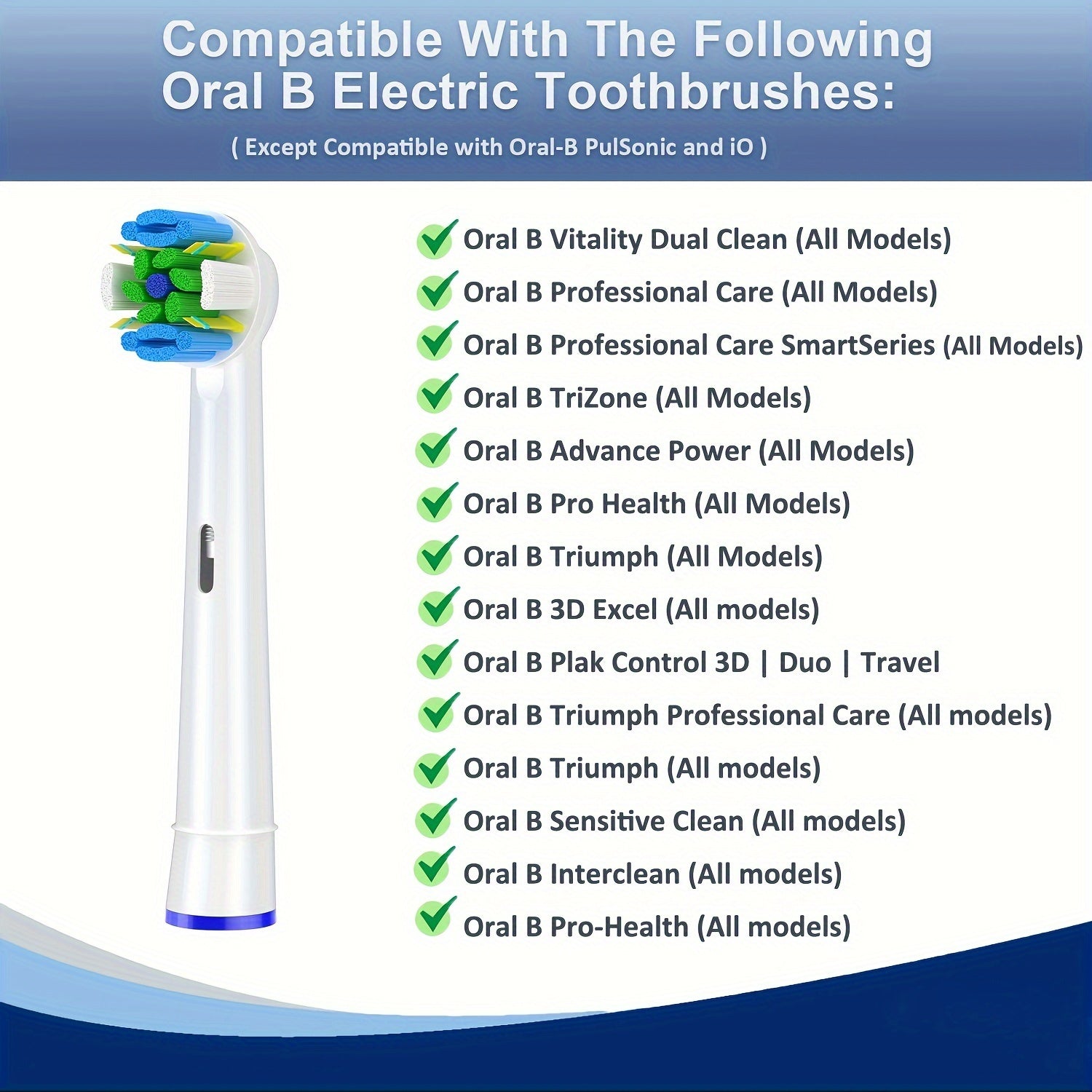 Compatible With The Following Oral B Electric Toothbrushes:

( Except Compatible with Oral-B PulSonic and iO )

Oral B Vitality Dual Clean (All Models)
Oral B Professional Care (All Models)
Oral B Professional Care SmartSeries (All Models)
Oral B TriZone (All Models)
Oral B Advance Power (All Models)
Oral B Pro Health (All Models)
Oral B Triumph (All Models)
Oral B 3D Excel (All models)
Oral B Plak Control 3D | Duo | Travel
Oral B Triumph Professional Care (All models)
Oral B Triumph (All models)
Oral B Sensitive Clean (All models)
Oral B Interclean (All models)
Oral B Pro-Health (All models)